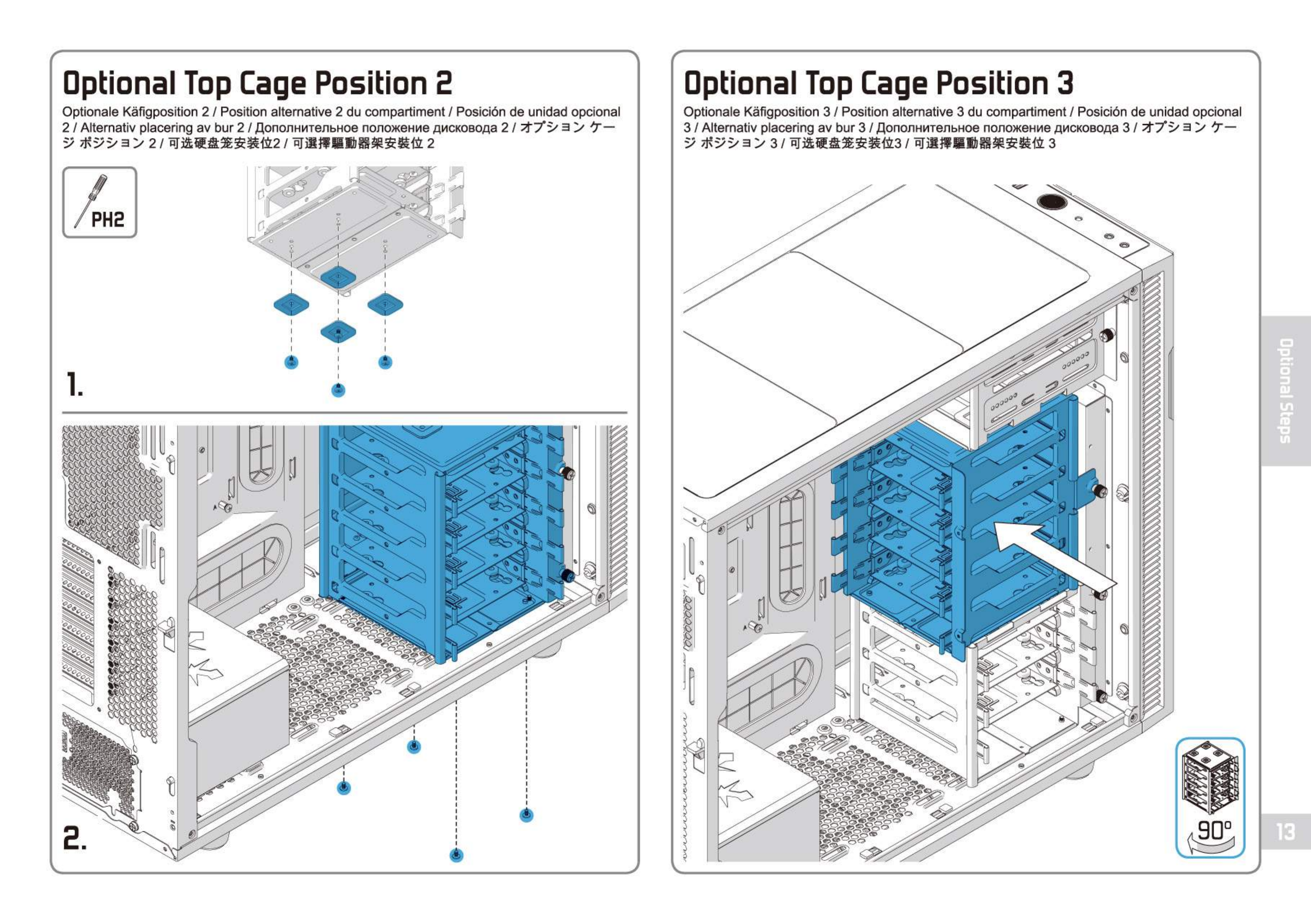 Optional Top Cage Position 2

Optionale Käfigposition 2 / Position alternative 2 du compartiment / Posición de unidad opcional 2 / Alternativ placering av bur 2 / Дополнительное положение дисковода 2 / オプション ケージ ポジション 2 / 可选硬盘笼安装位2 / 可選擇驅動器架安裝位 2

PH2

1.

2.

Optional Top Cage Position 3

Optionale Käfigposition 3 / Position alternative 3 du compartiment / Posición de unidad opcional 3 / Alternativ placering av bur 3 / Дополнительное положение дисковода 3 / オプション ケージ ポジション 3 / 可选硬盘笼安装位3 / 可選擇驅動器架安裝位 3

90°

Optional Steps

13