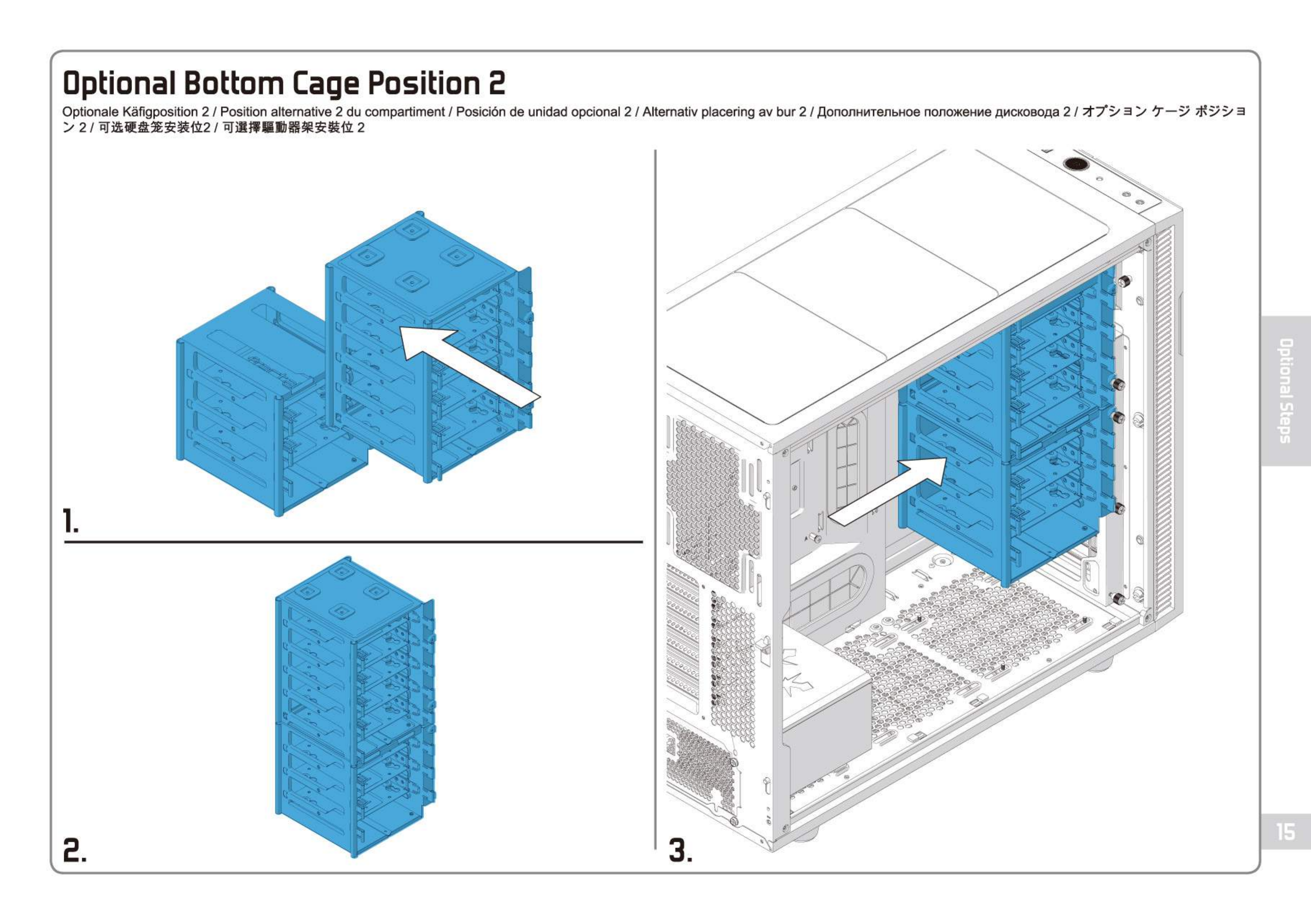 Optional Bottom Cage Position 2

Optionale Käfigposition 2 / Position alternative 2 du compartiment / Posición de unidad opcional 2 / Alternativ placering av bur 2 / Дополнительное положение дисковода 2 / オプション ケージ ポジション 2 / 可选硬盘笼安装位2 / 可選擇驅動器架安裝位 2

1.

2.

3.

Optional Steps

15