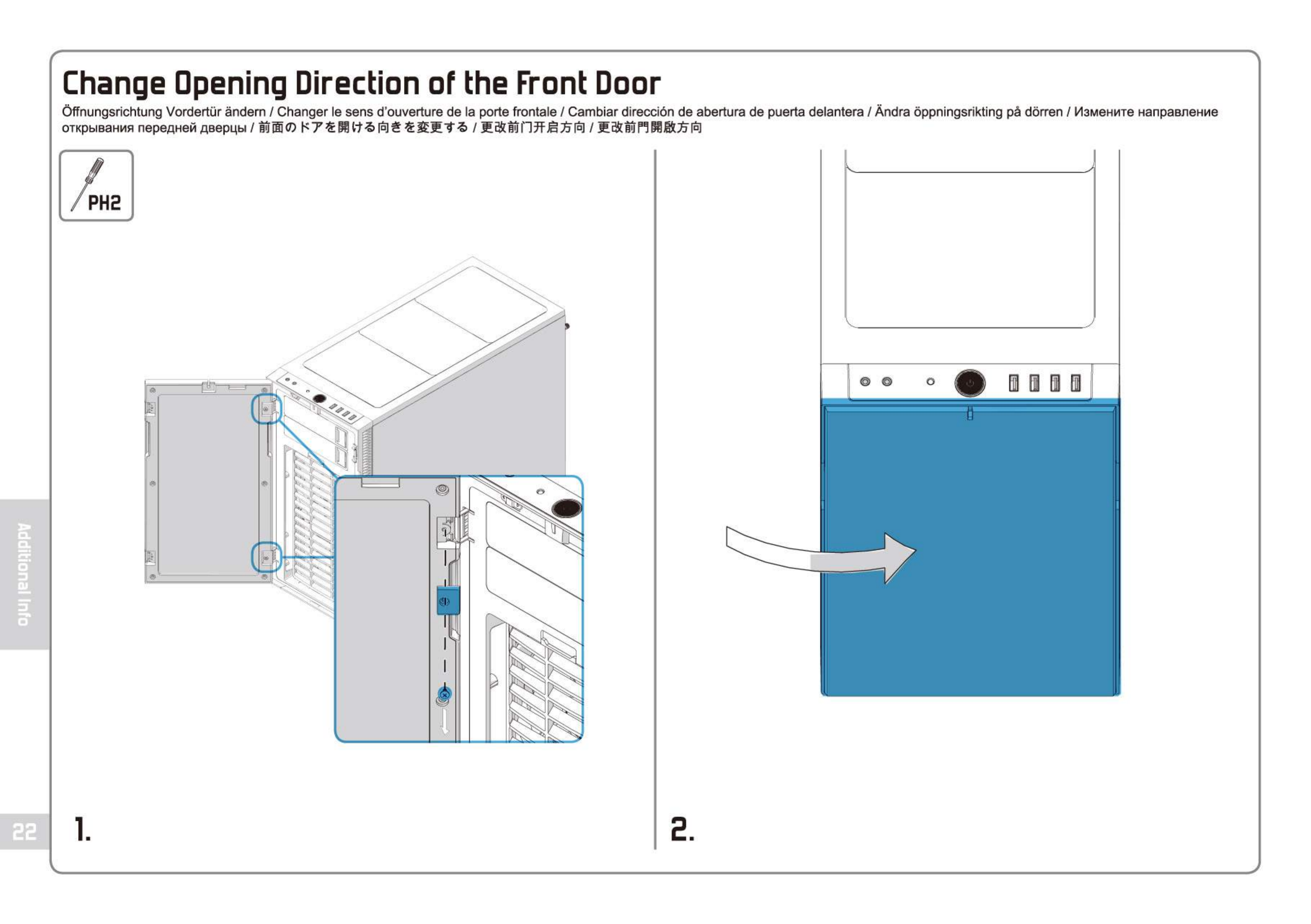 Change Opening Direction of the Front Door

Öffnungsrichtung Vordertür ändern / Changer le sens d'ouverture de la porte frontale / Cambiar dirección de abertura de puerta delantera / Ändra öppningsrikting på dörren / Измените направление открывания передней дверцы / 前面のドアを開ける向きを変更する / 更改前门开启方向 / 更改前門開啟方向

PH2

Additional Info

22

1.

2.