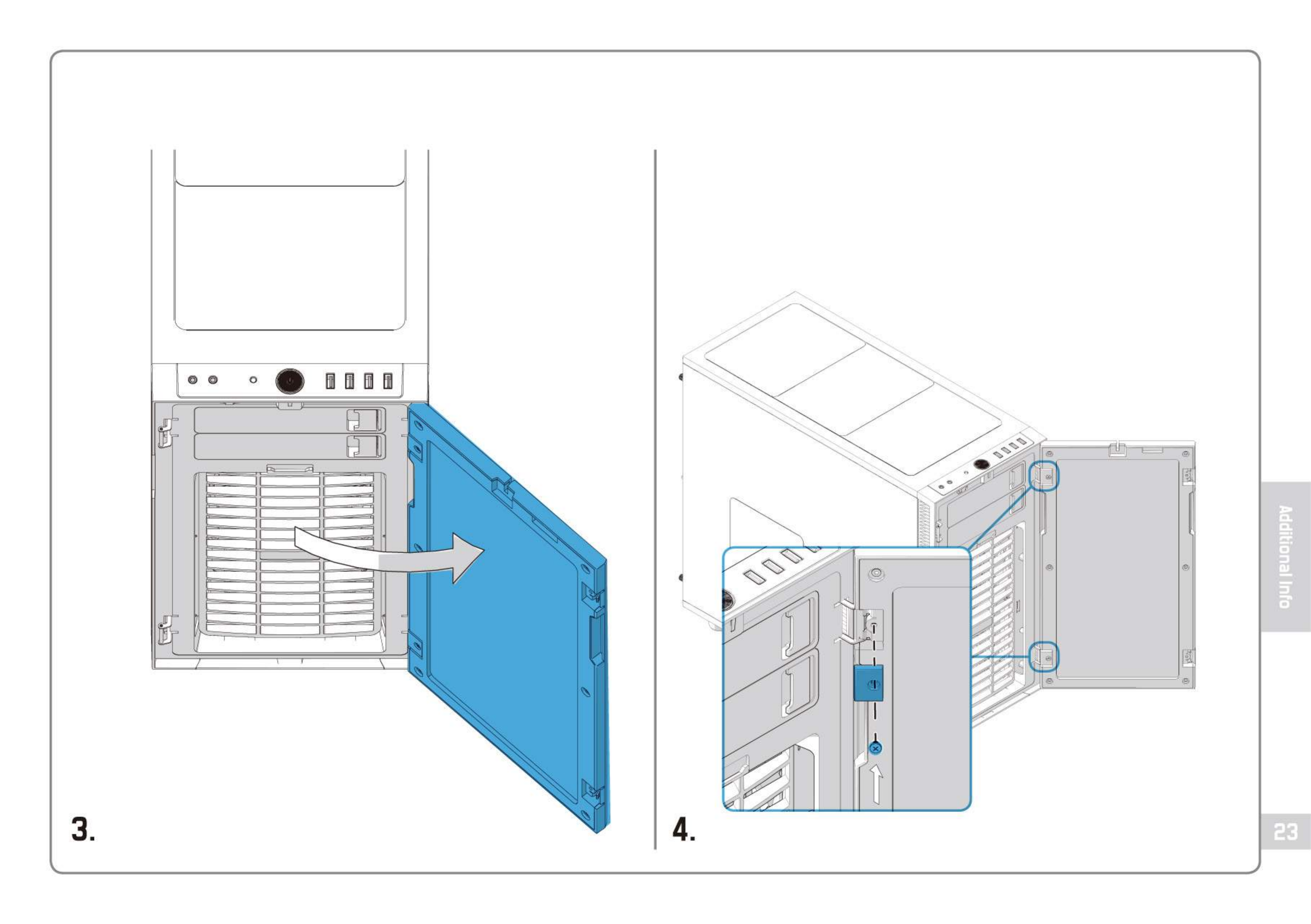 3.

4.

Additional Info

23