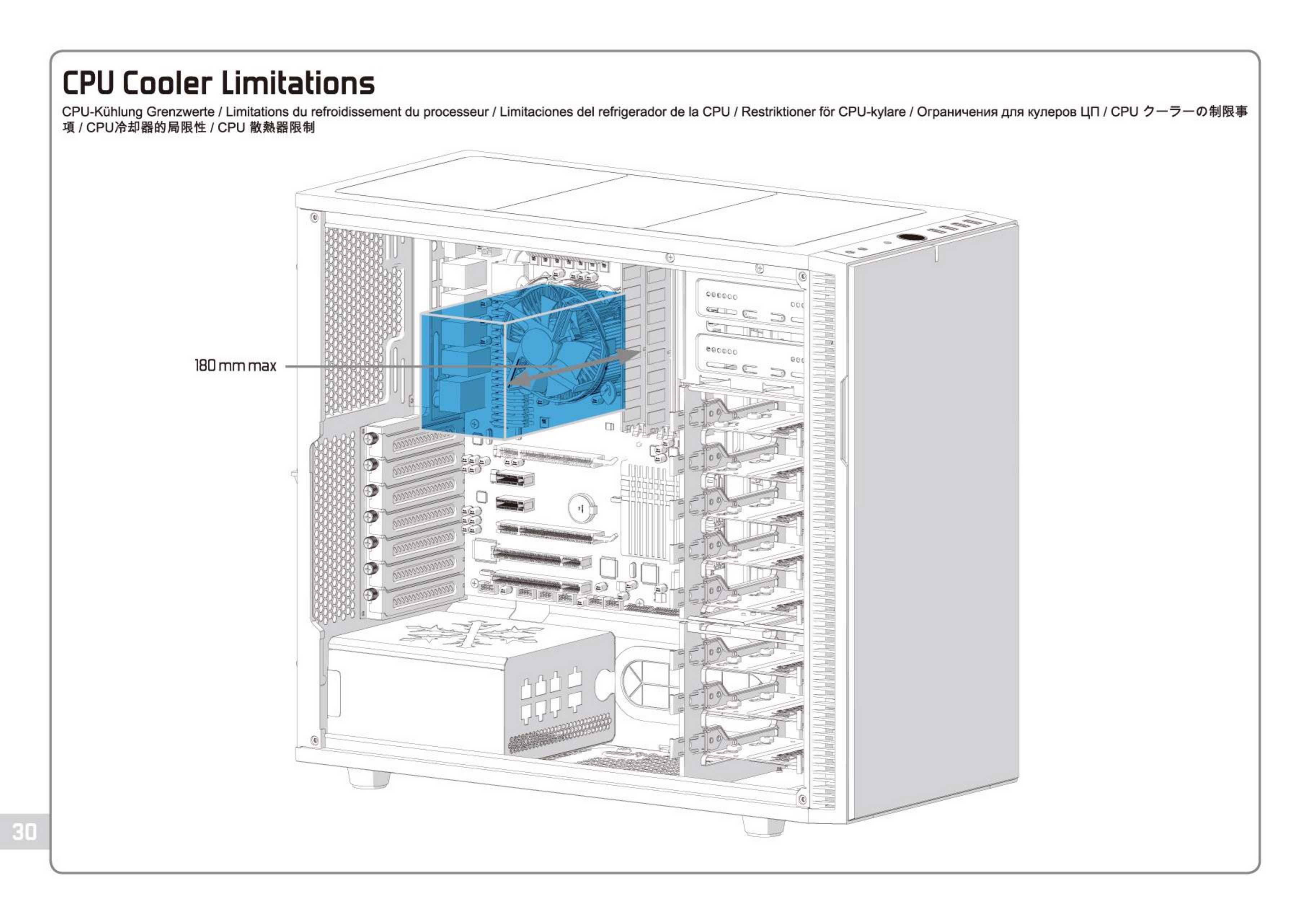 CPU Cooler Limitations

CPU-Kühlung Grenzwerte / Limitations du refroidissement du processeur / Limitaciones del refrigerador de la CPU / Restriktioner för CPU-kylare / Ограничения для кулеров ЦП / CPU クーラーの制限事項 / CPU冷却器的局限性 / CPU 散熱器限制

180 mm max

30