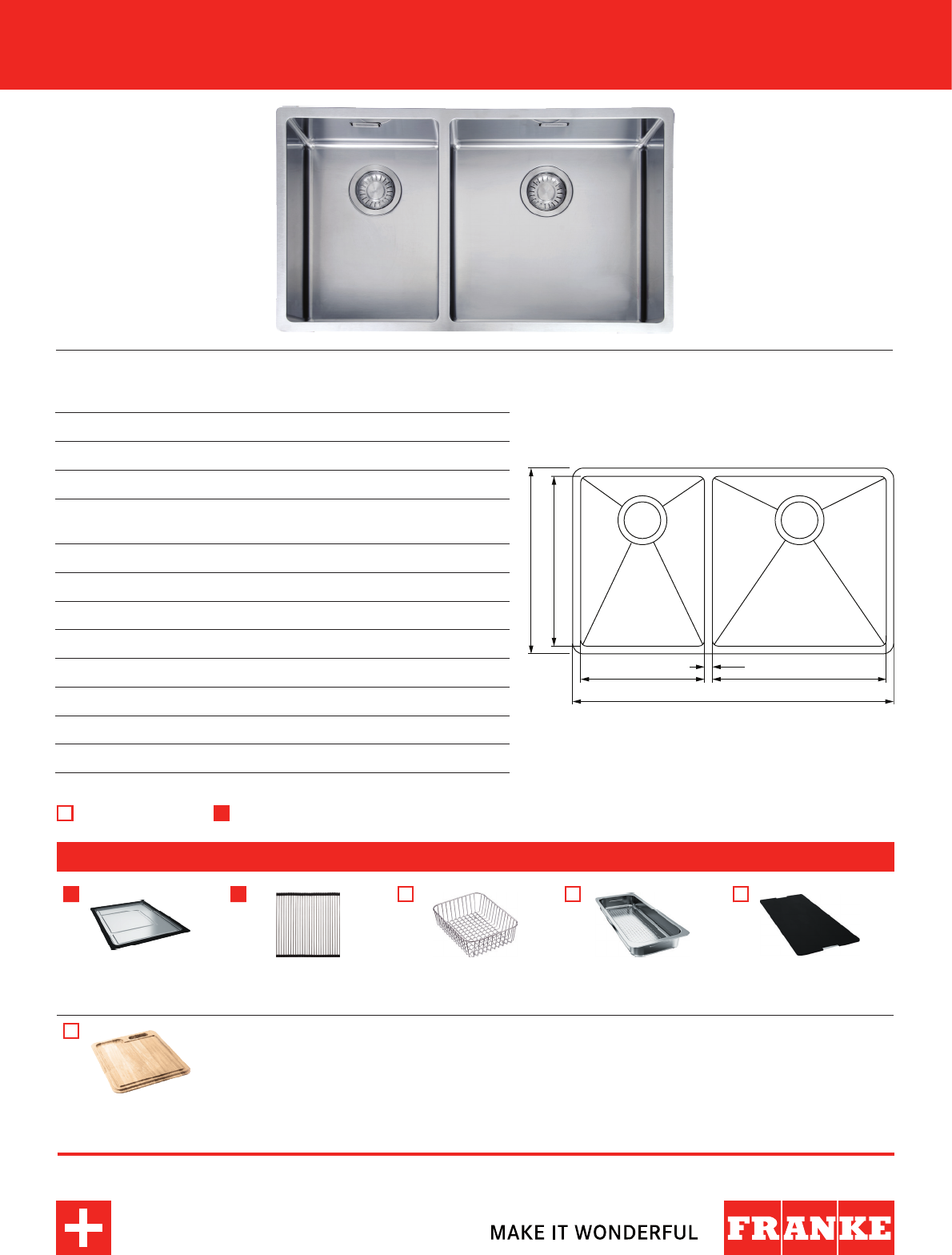 MAKE IT WONDERFUL

FRANKE