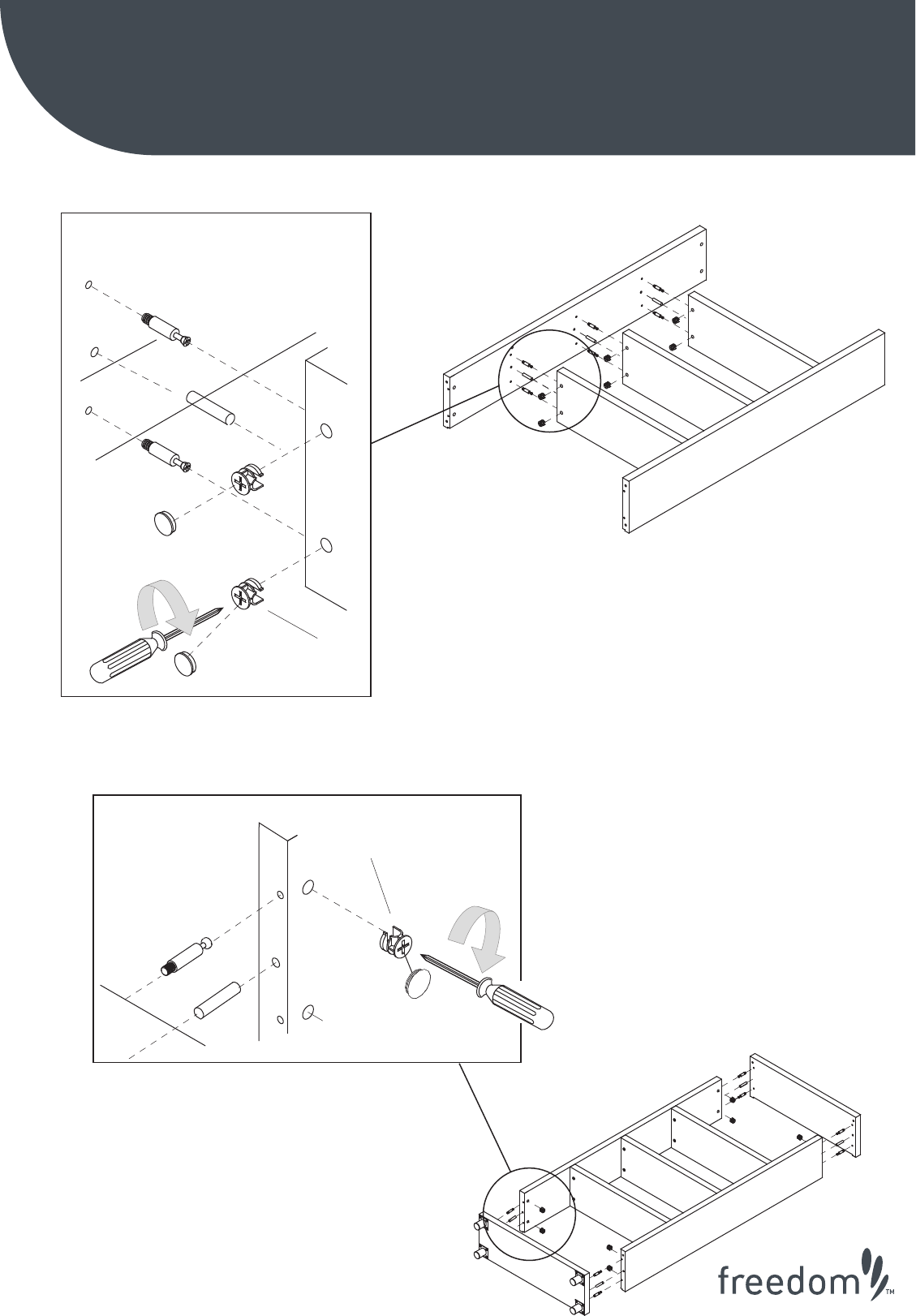 freedom™