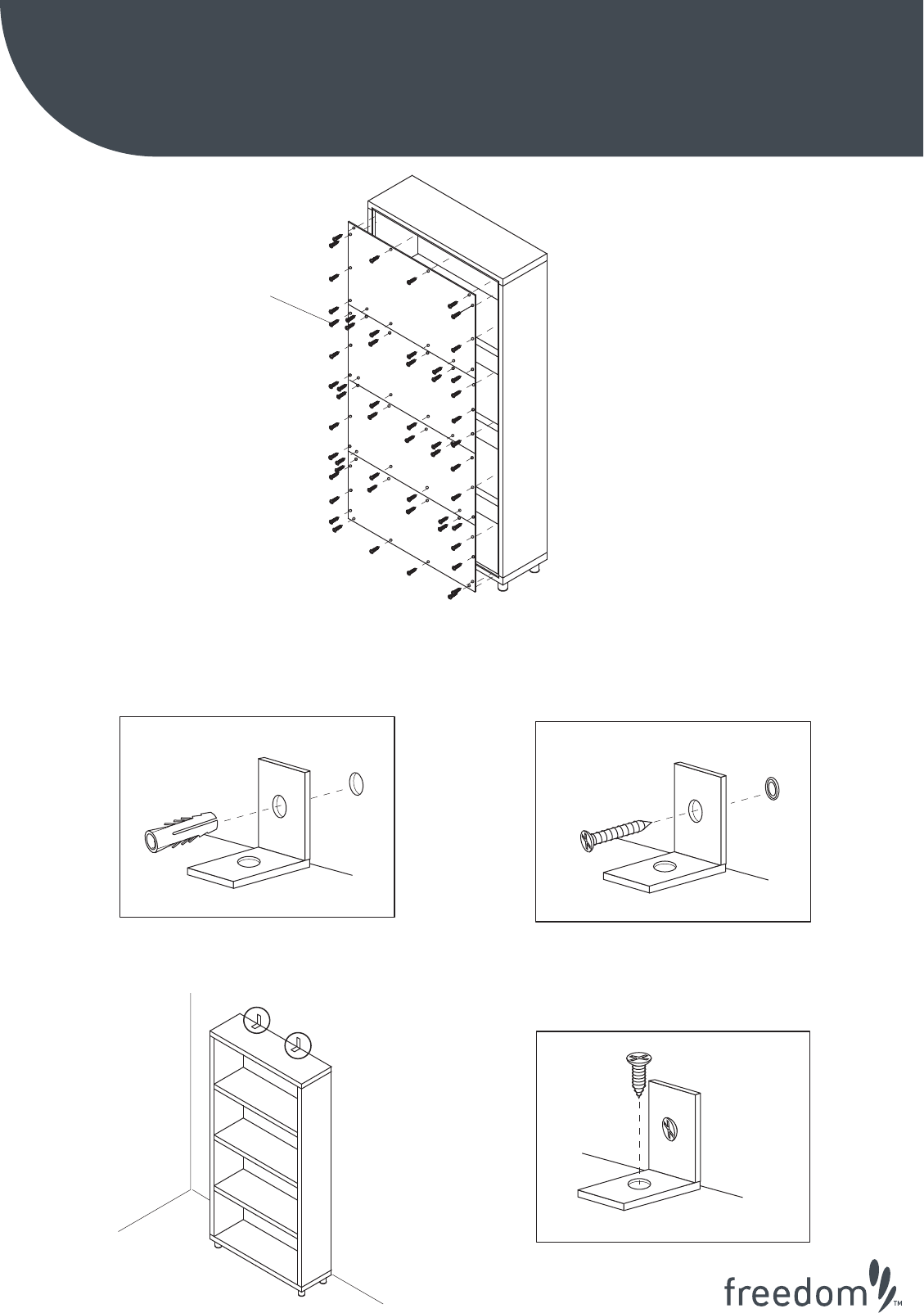 freedom™