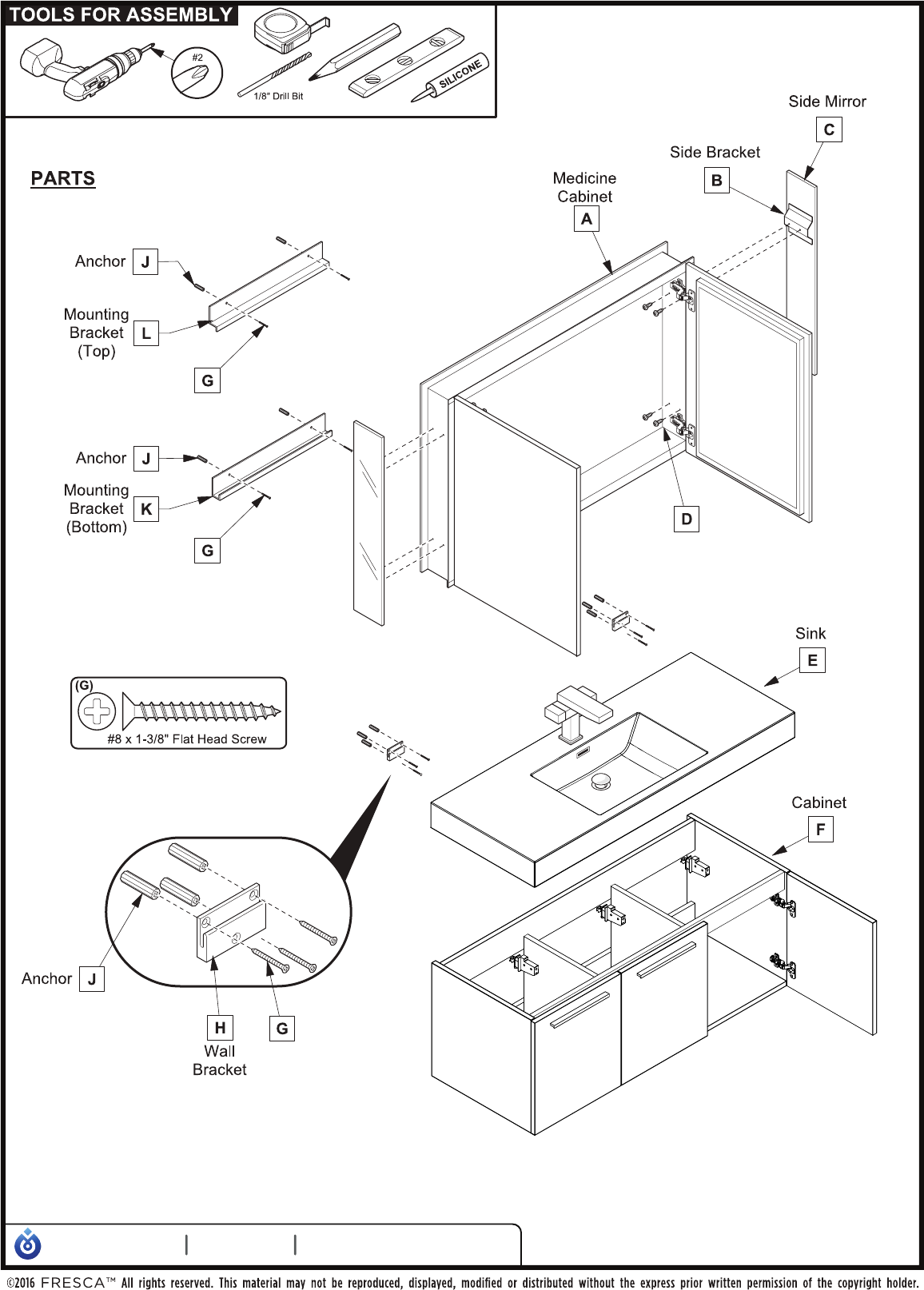 TOOLS FOR ASSEMBLY

#2

1/8" Drill Bit

SILICONE

PARTS

Side Mirror
C

Side Bracket
B

Medicine Cabinet
A

Anchor J

Mounting Bracket (Top) L

G

Anchor J

Mounting Bracket (Bottom) K

G

D

Sink
E

(G)
#8 x 1-3/8" Flat Head Screw

Cabinet
F

Anchor J

H
Wall Bracket

G

©2016 FRESCA™ All rights reserved. This material may not be reproduced, displayed, modified or distributed without the express prior written permission of the copyright holder.