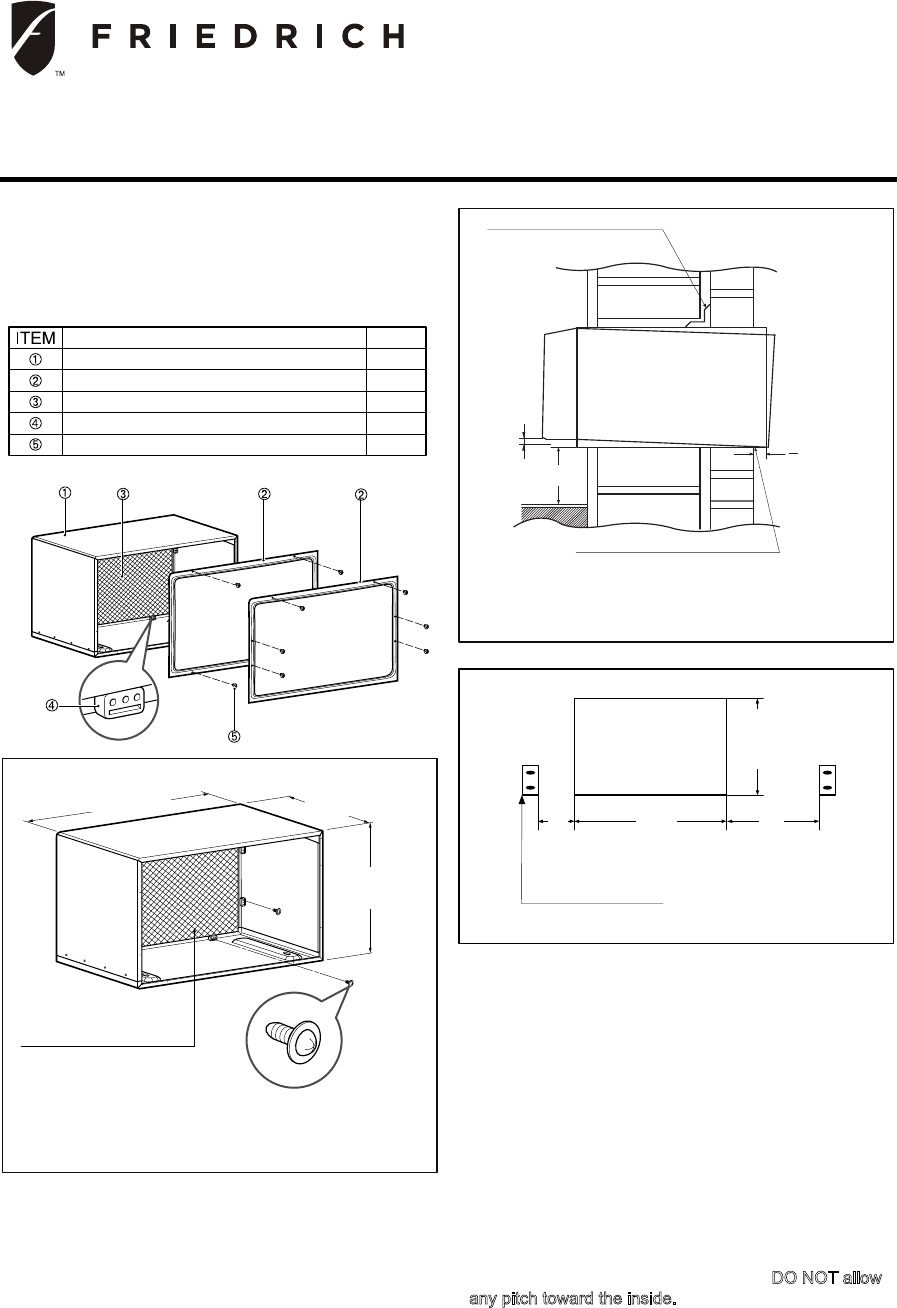 FRIEDRICH

TM

| ITEM | | |
|---|---|---|
| ① | | |
| ② | | |
| ③ | | |
| ④ | | |
| ⑤ | | |

①
③
②
②
④
⑤

DO NOT allow any pitch toward the inside.