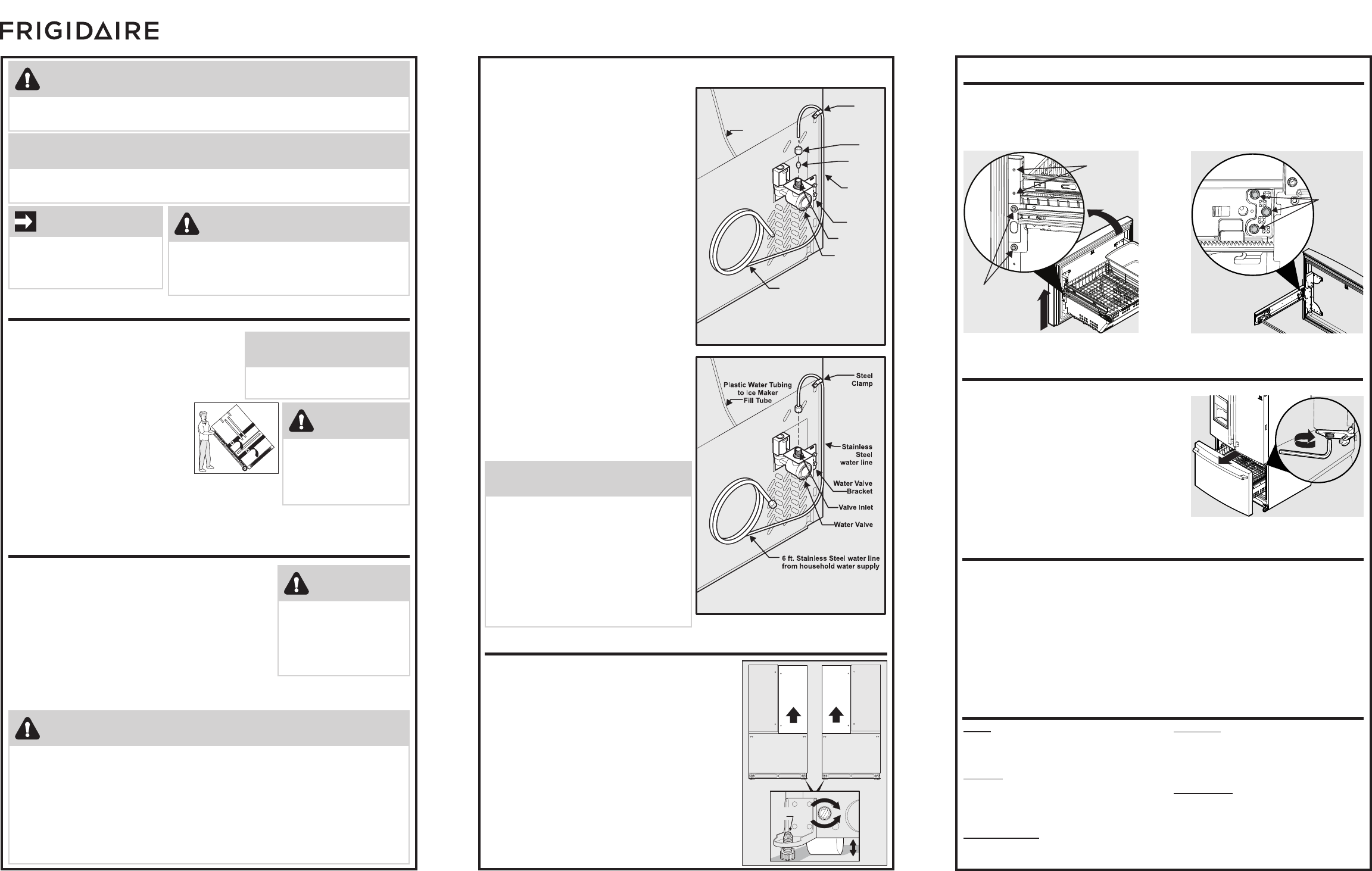 FRIGIDAIRE

Plastic Water Tubing to Ice Maker Fill Tube

Steel Clamp

Stainless Steel water line

Water Valve Bracket

Valve Inlet

Water Valve

6 ft. Stainless Steel water line from household water supply