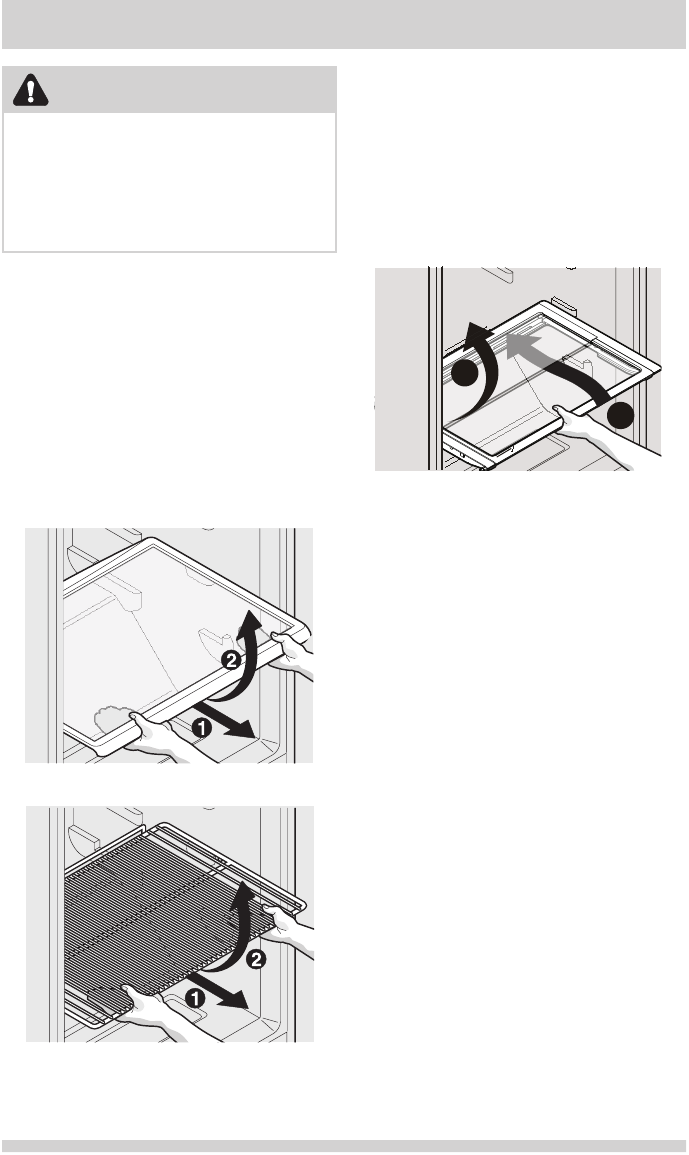 2

1

2

1