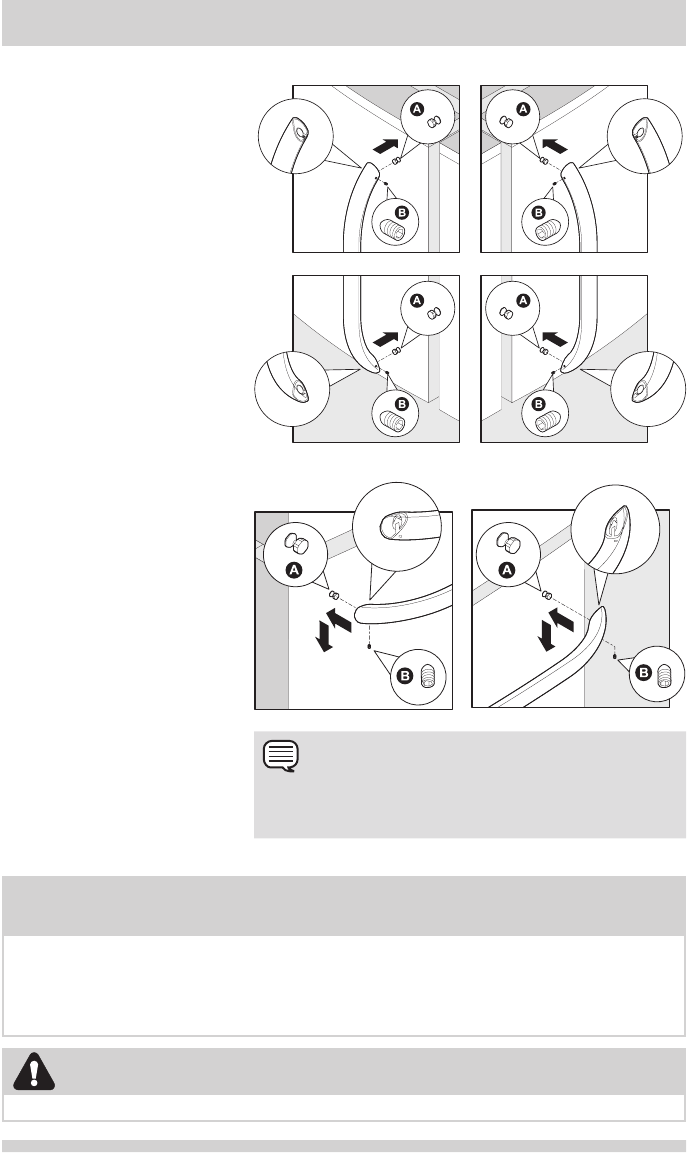 A
B
A
B
A
B
A
B
A
B
A
B