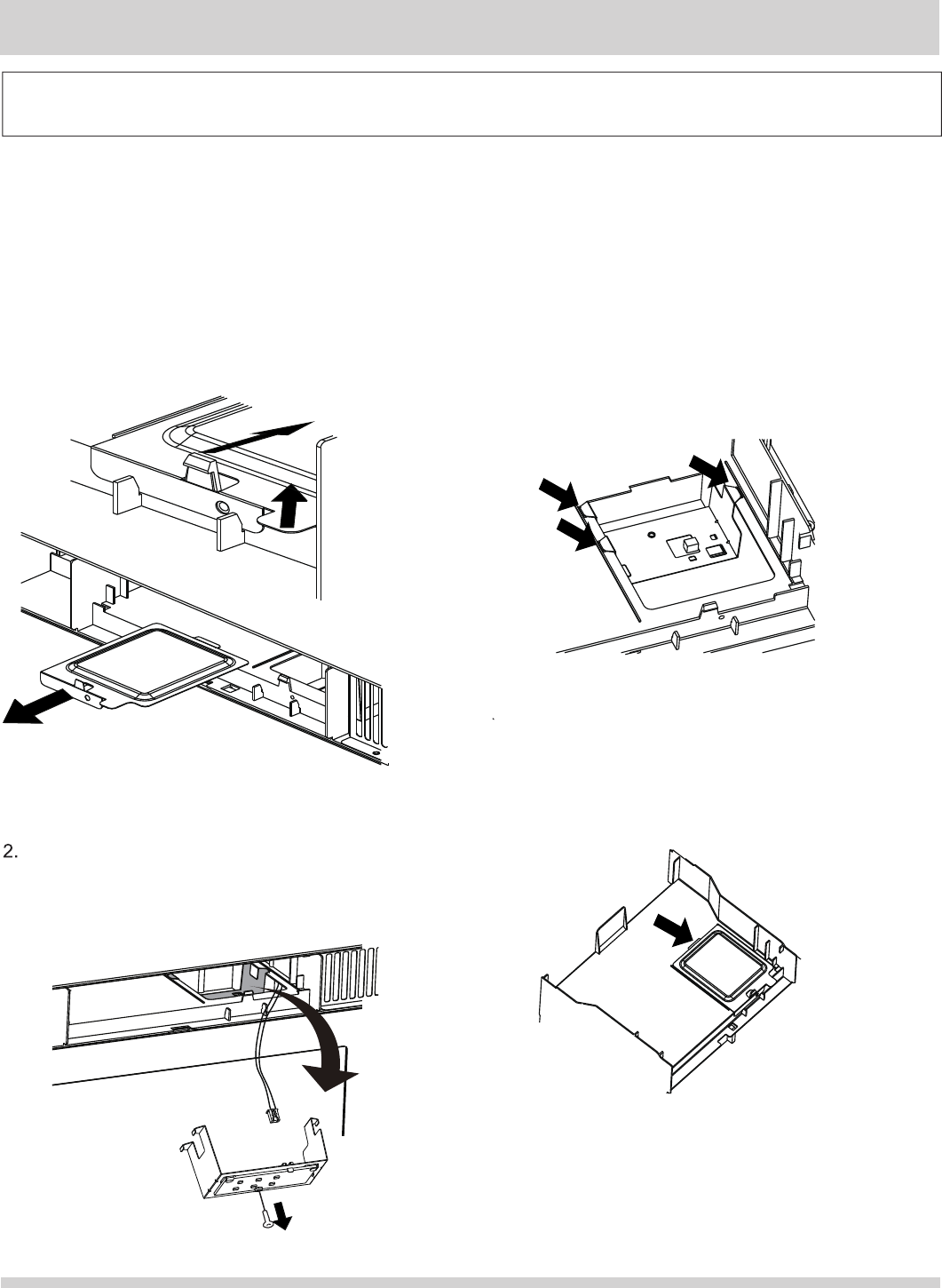 2.