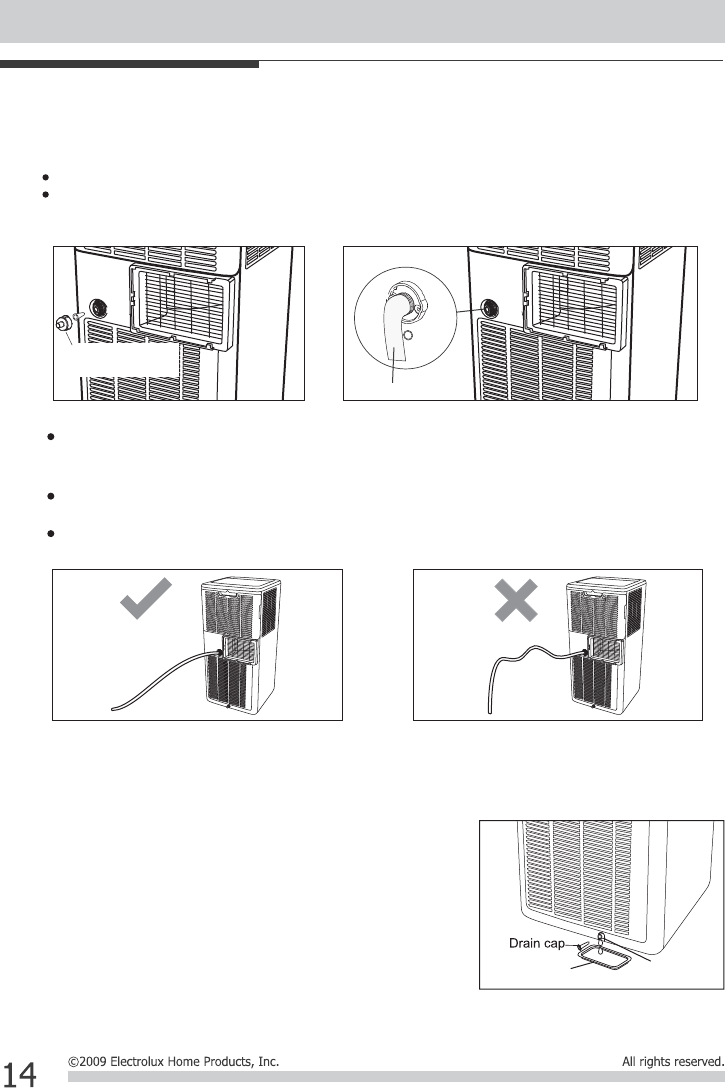 Drain cap

14 ©2009 Electrolux Home Products, Inc. All rights reserved.