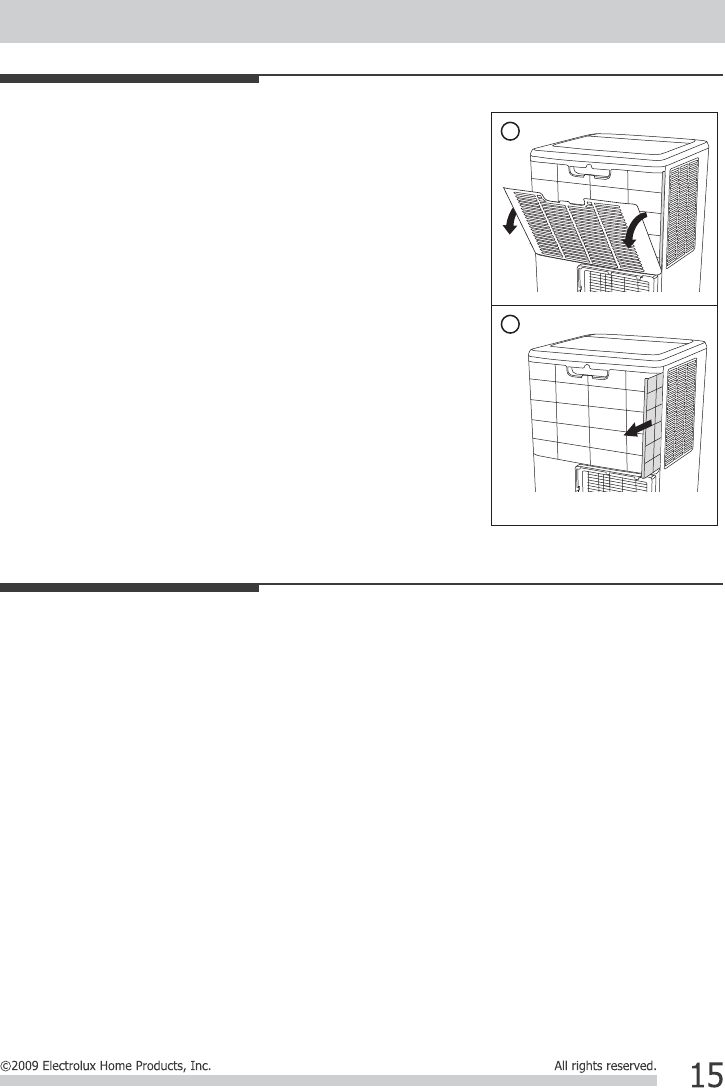 ©2009 Electrolux Home Products, Inc.

All rights reserved.

15