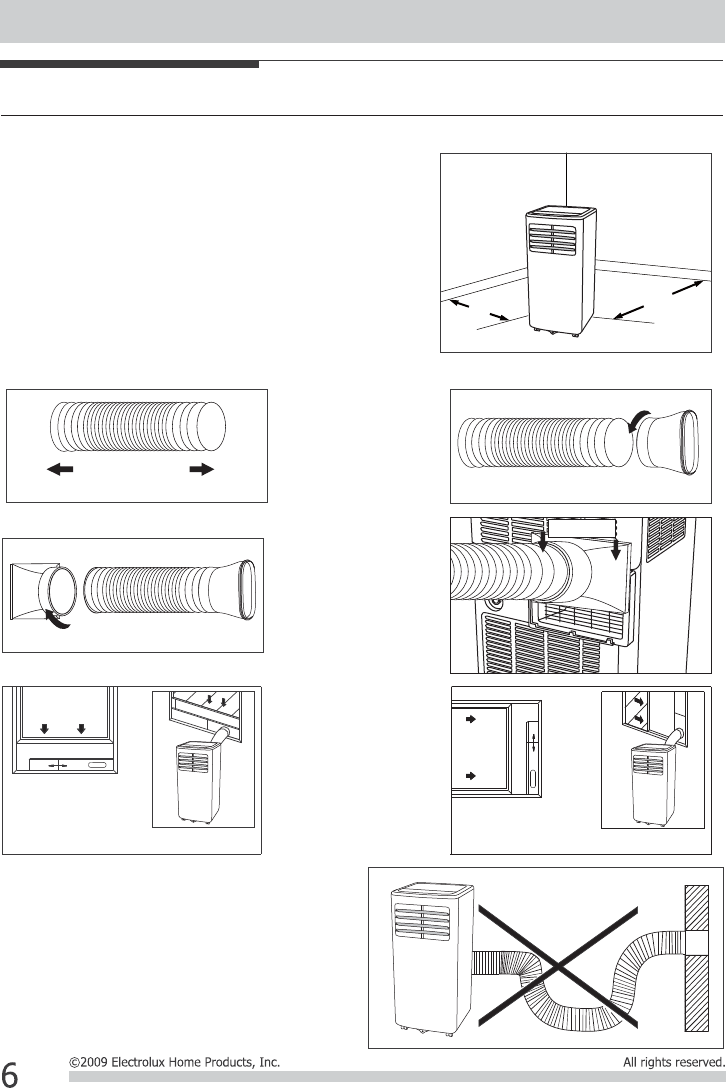 6

©2009 Electrolux Home Products, Inc.

All rights reserved.