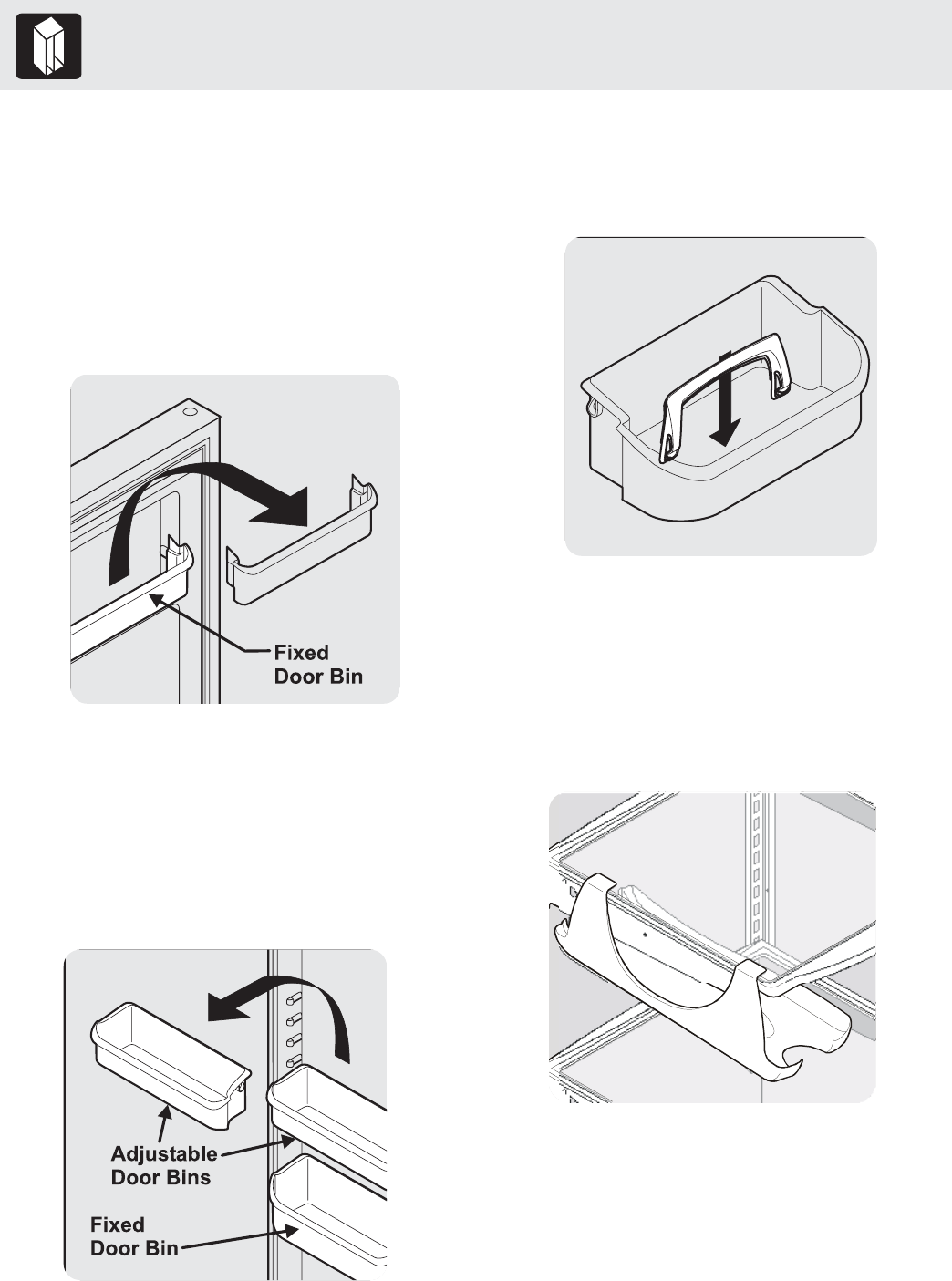 Fixed
Door Bin

Adjustable
Door Bins

Fixed
Door Bin