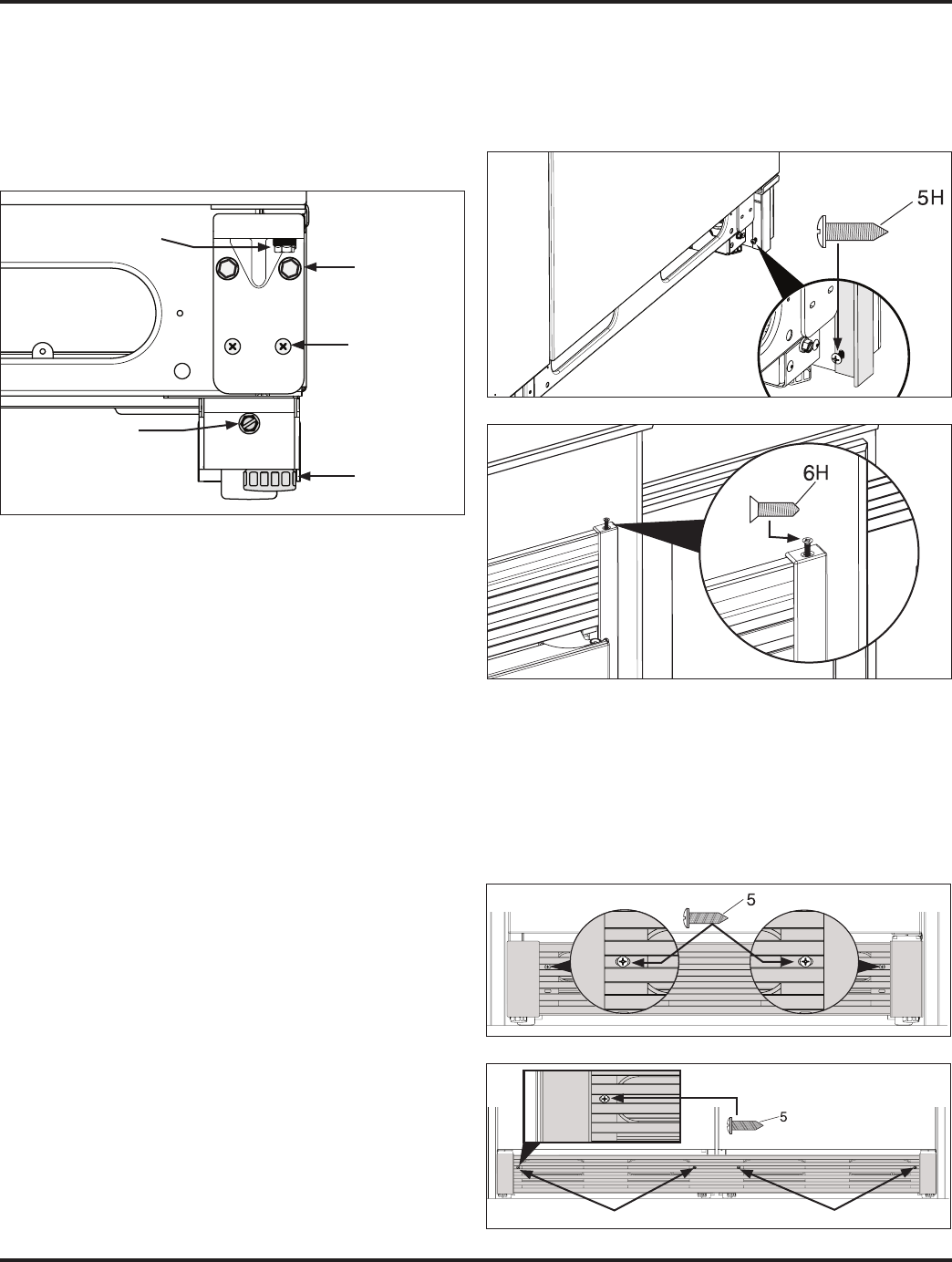 5H

6H

5

5