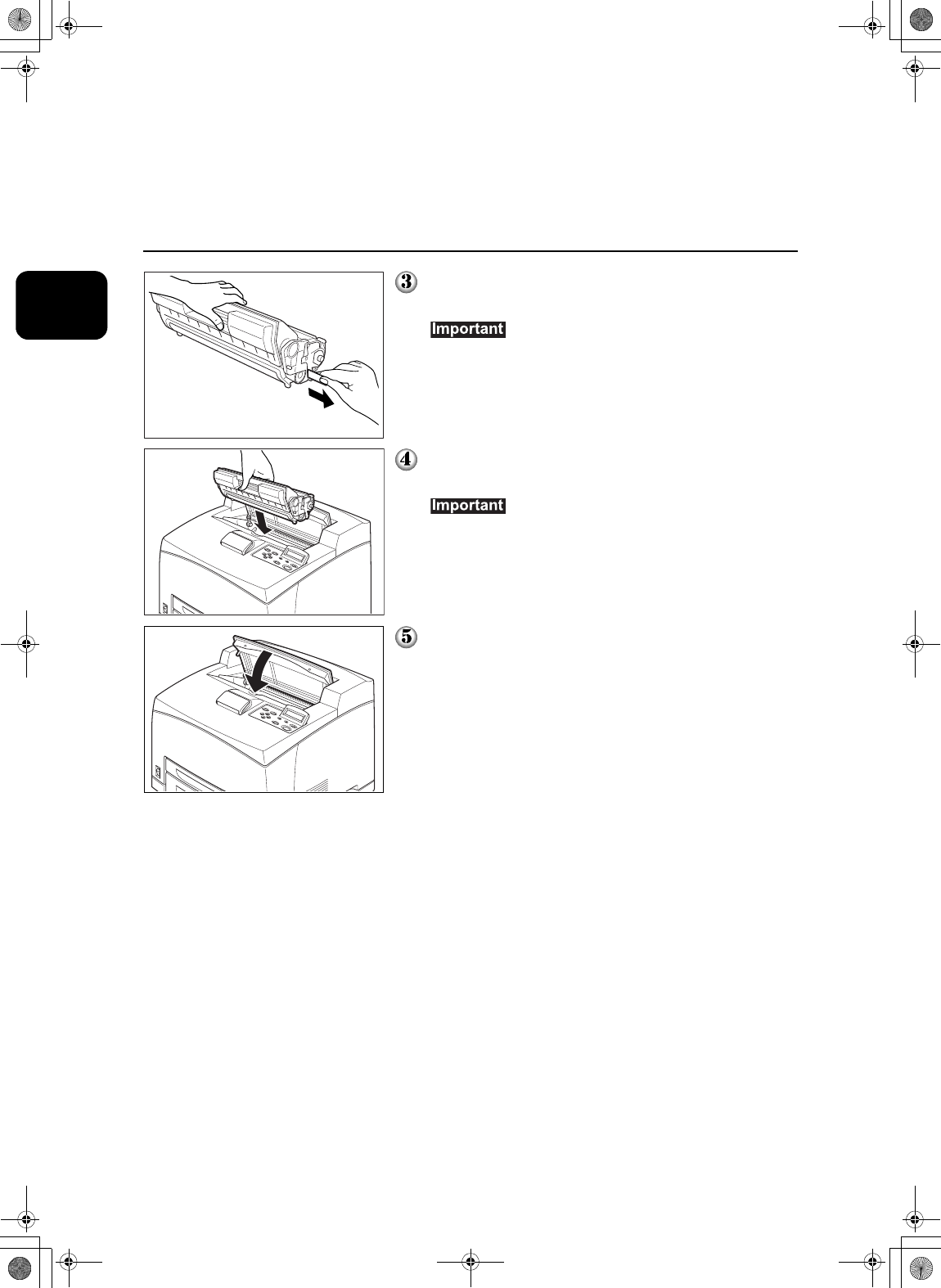 3

Important

4

Important

5