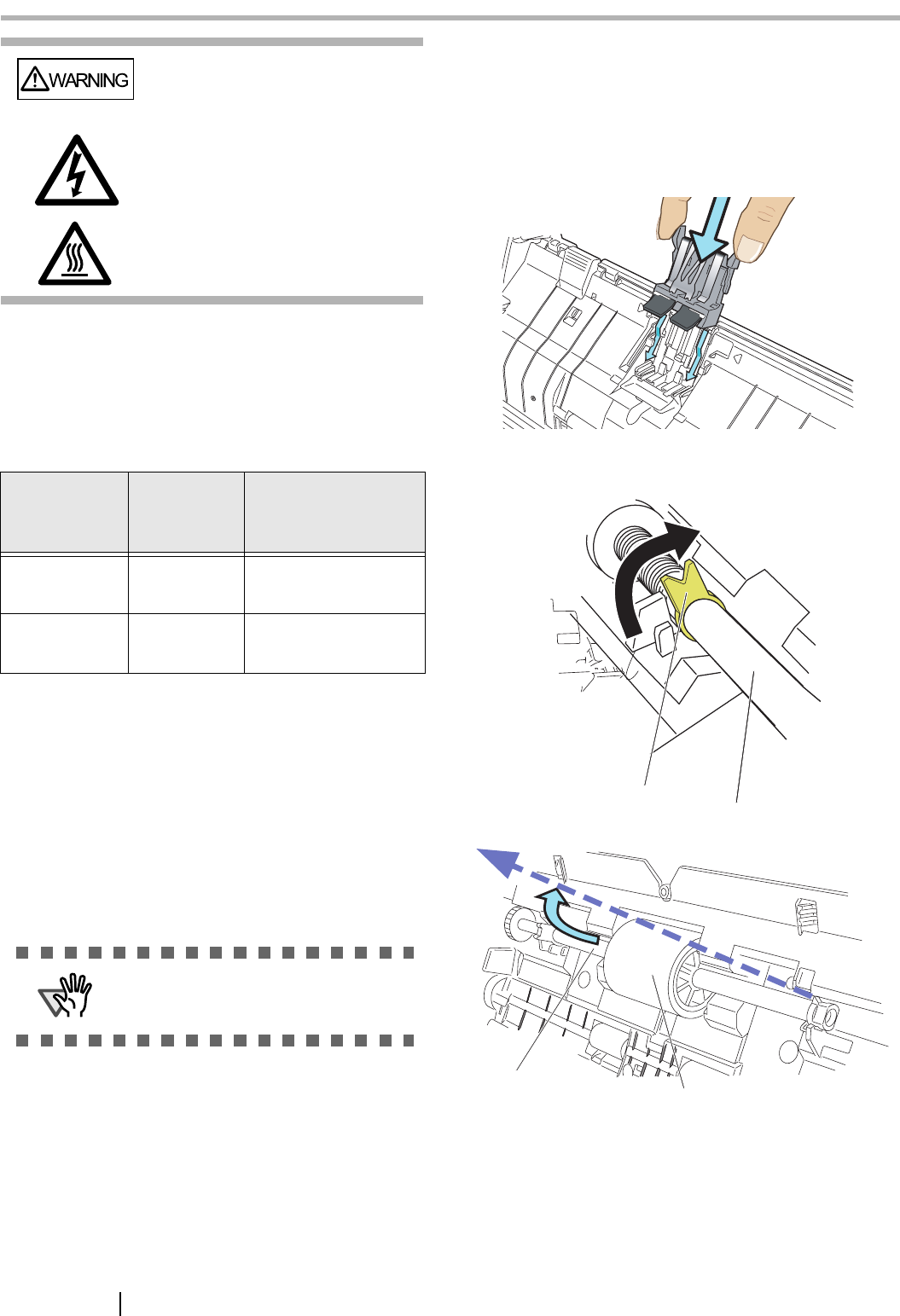 WARNING