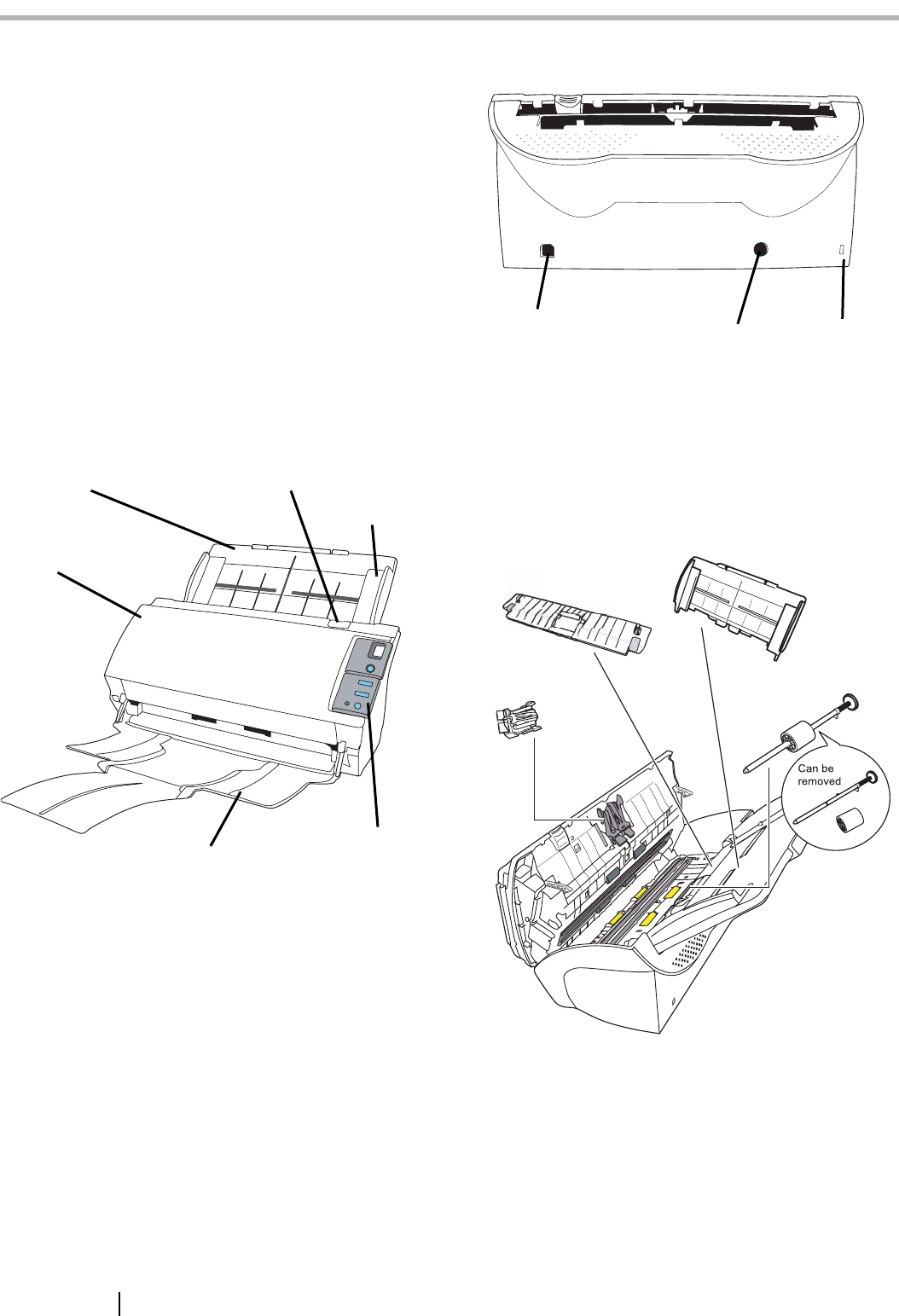 Can be removed