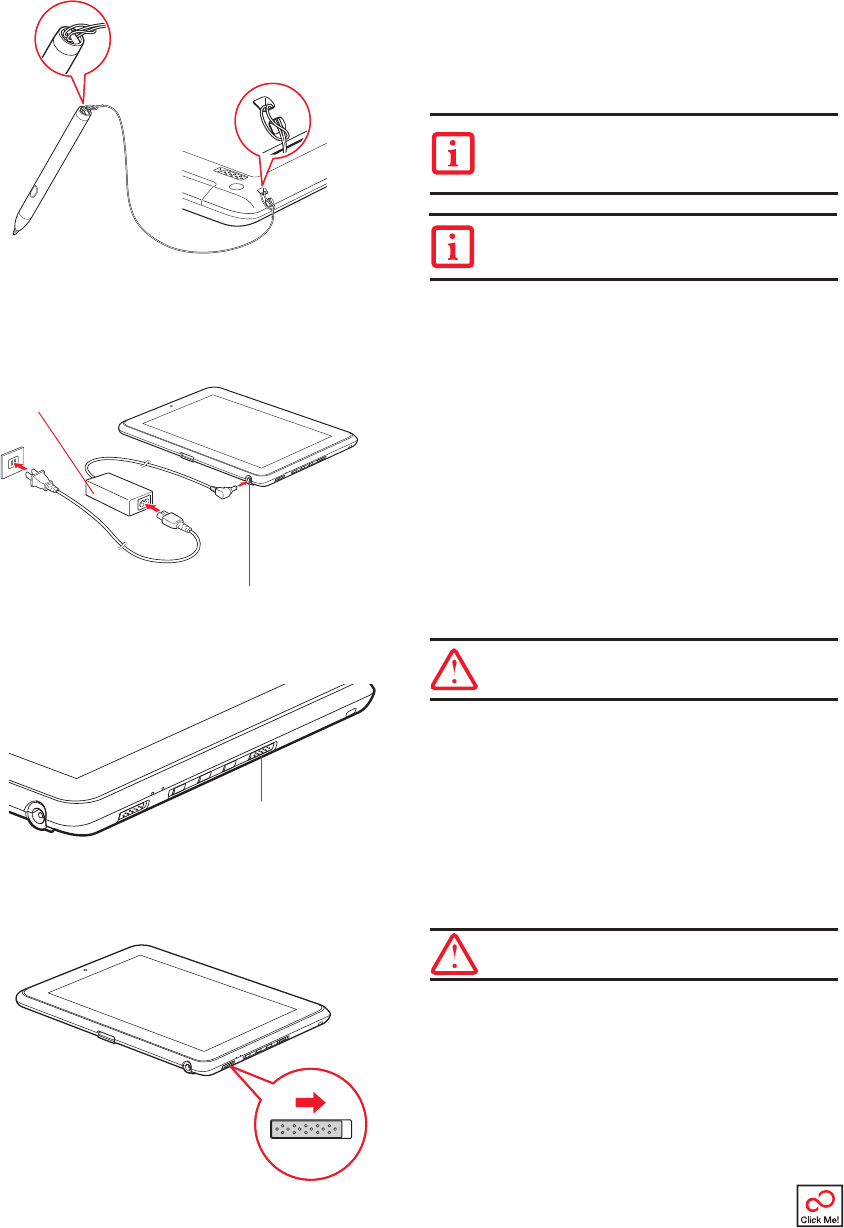 Click Me!