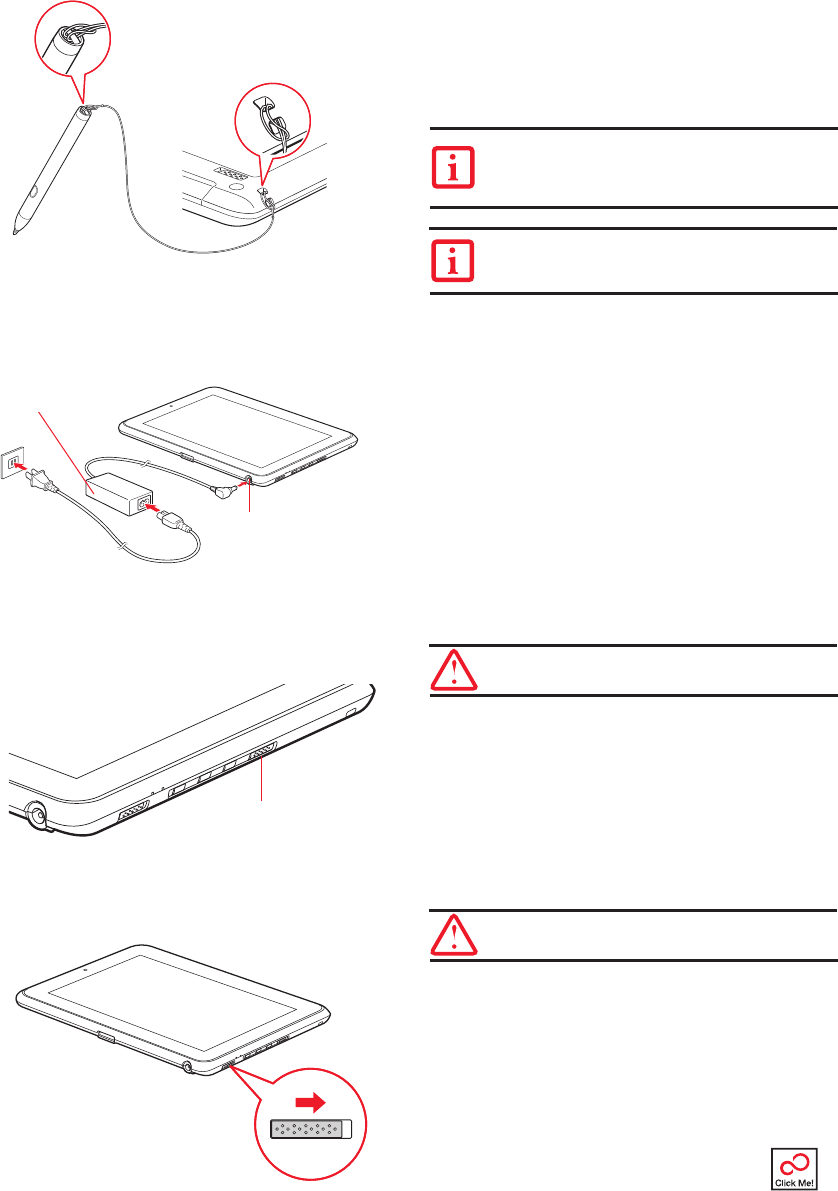 Click Me!