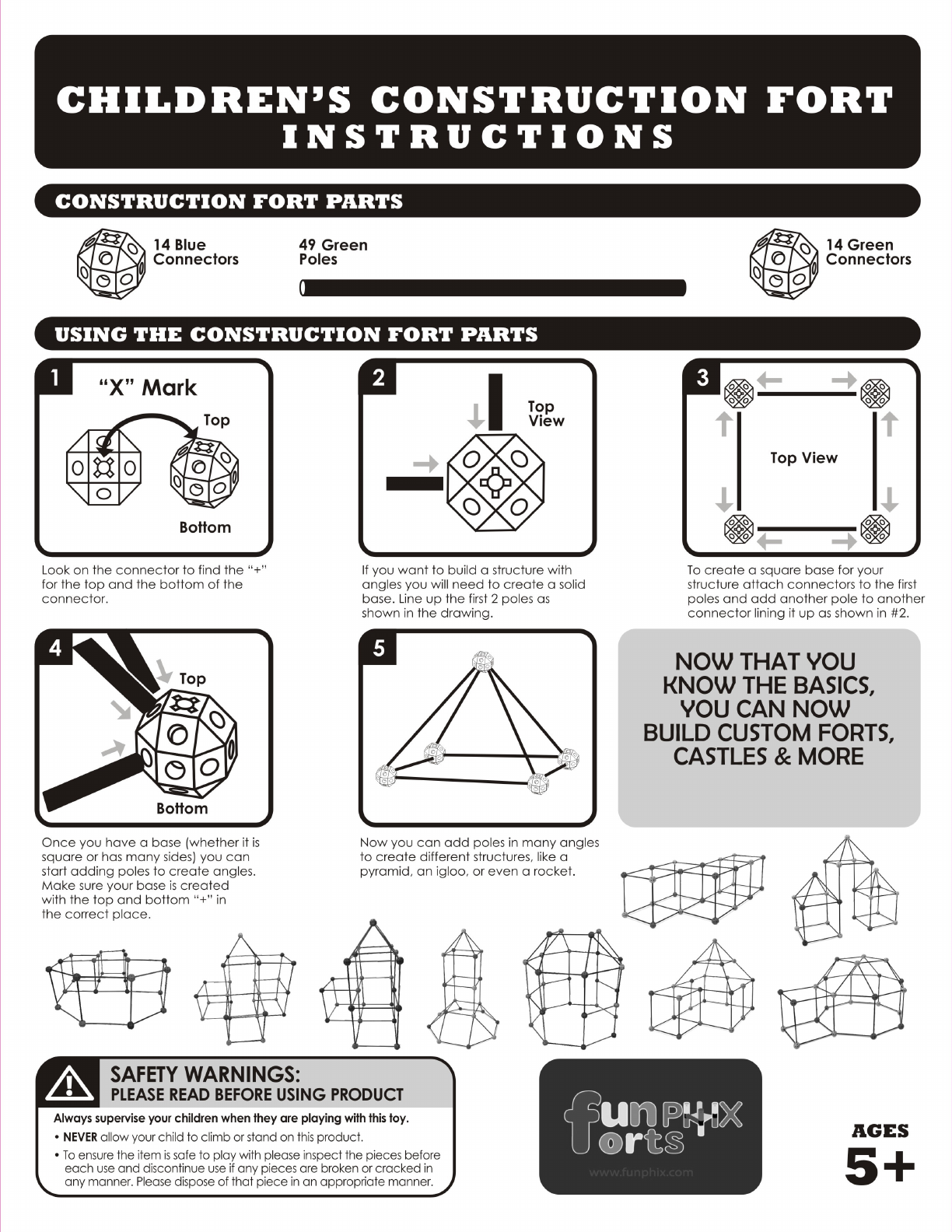 CHILDREN'S CONSTRUCTION FORT INSTRUCTIONS

CONSTRUCTION FORT PARTS

14 Blue Connectors

49 Green Poles

14 Green Connectors

USING THE CONSTRUCTION FORT PARTS

1

"X" Mark

Top

Bottom

Look on the connector to find the "+" for the top and the bottom of the connector.

2

Top View

If you want to build a structure with angles you will need to create a solid base. Line up the first 2 poles as shown in the drawing.

3

Top View

To create a square base for your structure attach connectors to the first poles and add another pole to another connector lining it up as shown in #2.

4

Top

Bottom

Once you have a base (whether it is square or has many sides) you can start adding poles to create angles. Make sure your base is created with the top and bottom "+" in the correct place.

5

Now you can add poles in many angles to create different structures, like a pyramid, an igloo, or even a rocket.

NOW THAT YOU KNOW THE BASICS, YOU CAN NOW BUILD CUSTOM FORTS, CASTLES & MORE

SAFETY WARNINGS:
PLEASE READ BEFORE USING PRODUCT

Always supervise your children when they are playing with this toy.

• NEVER allow your child to climb or stand on this product.

• To ensure the item is safe to play with please inspect the pieces before each use and discontinue use if any pieces are broken or cracked in any manner. Please dispose of that piece in an appropriate manner.

fun PHIX forts

www.funphix.com

AGES
5+