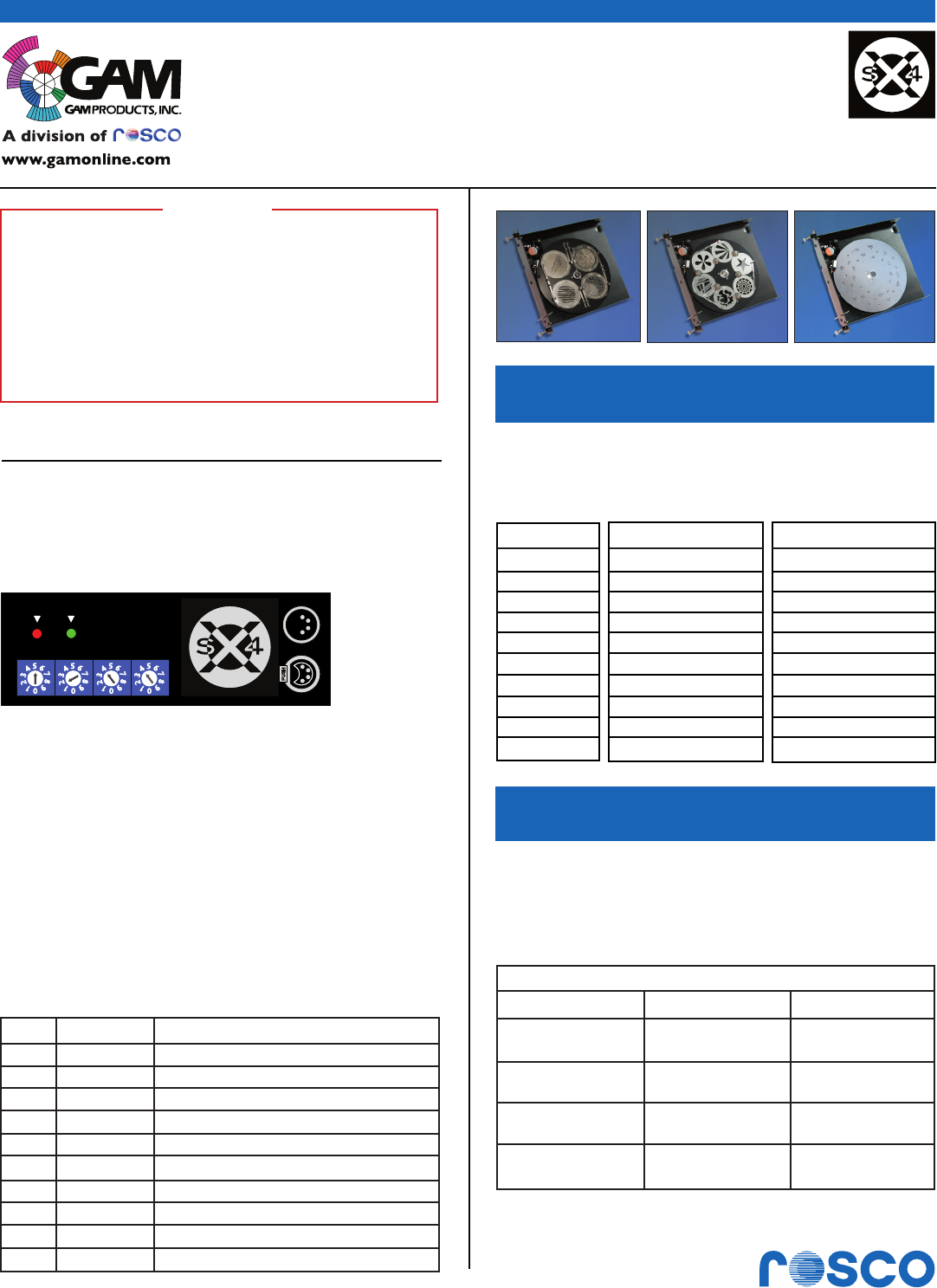 GAM
GAM PRODUCTS, INC.
A division of rosco
www.gamonline.com

SX4

SX4

rosco