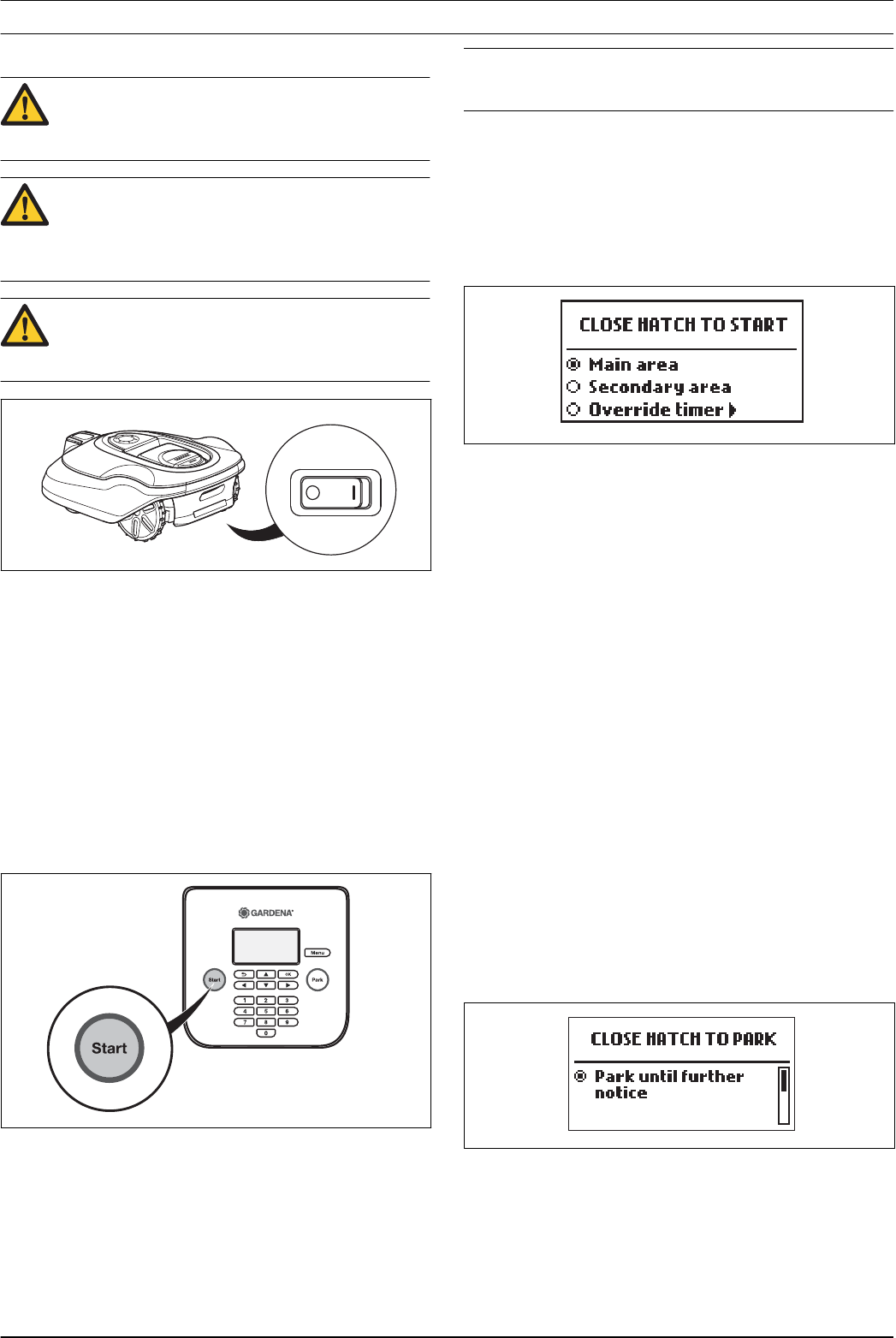 CLOSE HATCH TO START

Main area
Secondary area
Override timer

GARDENA

Menu

Start

OK

Park

1 2 3
4 5 6
7 8 9
0

Start

CLOSE HATCH TO PARK

Park until further notice