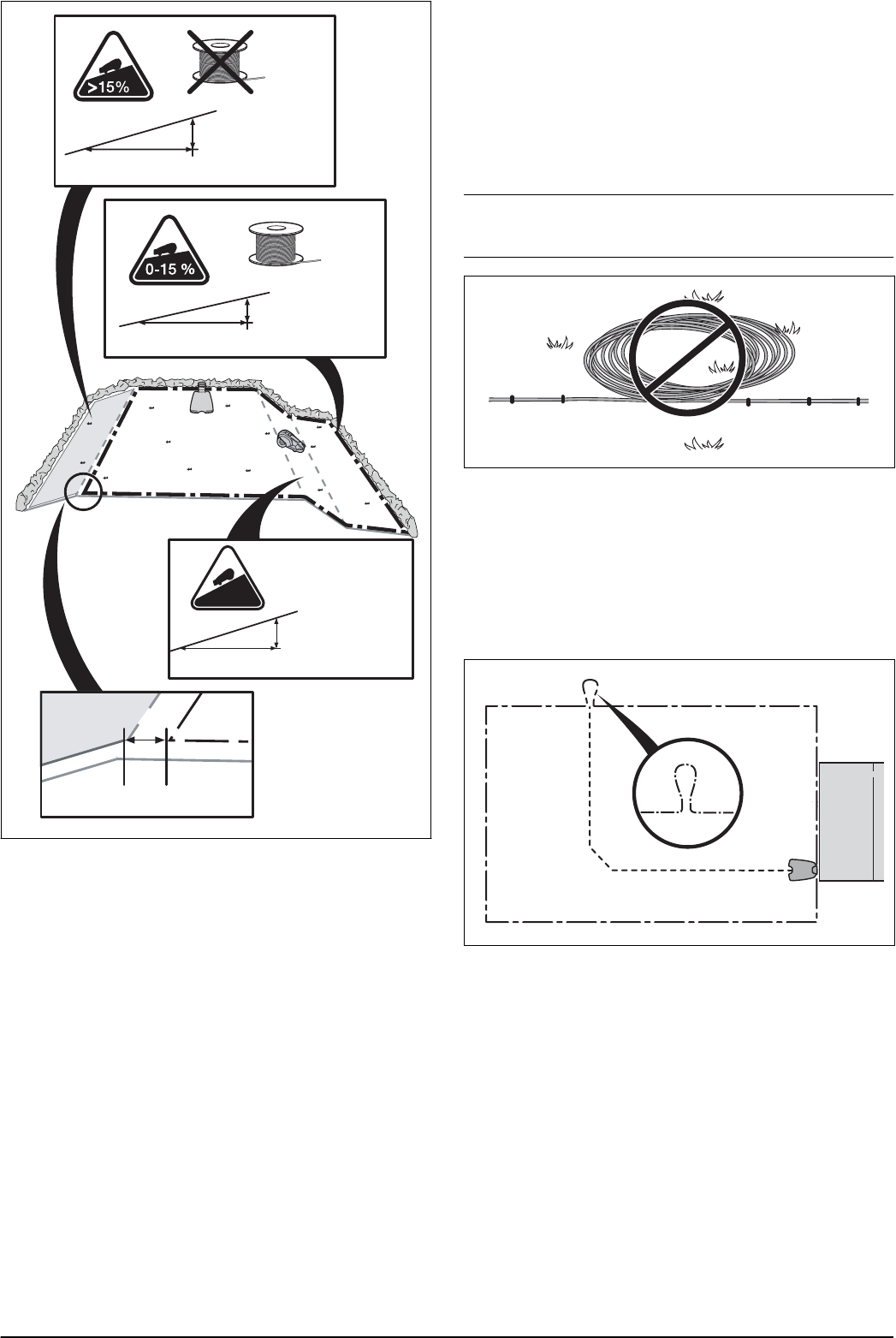 >15%

0-15 %