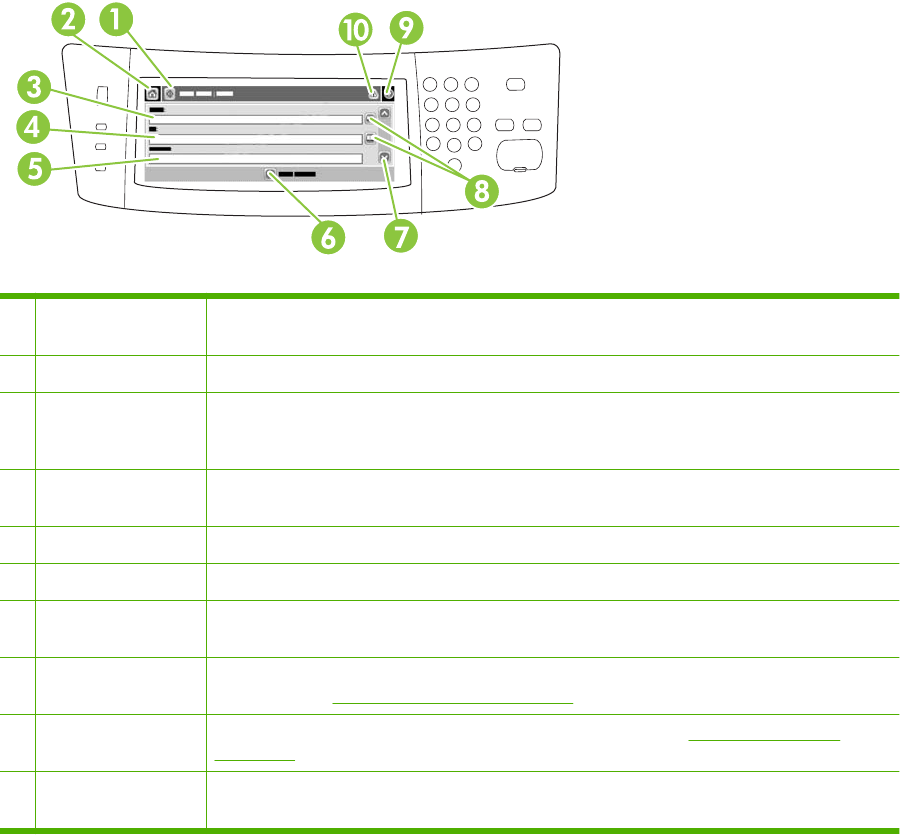 2
1
10
9
3
4
5
8
6
7