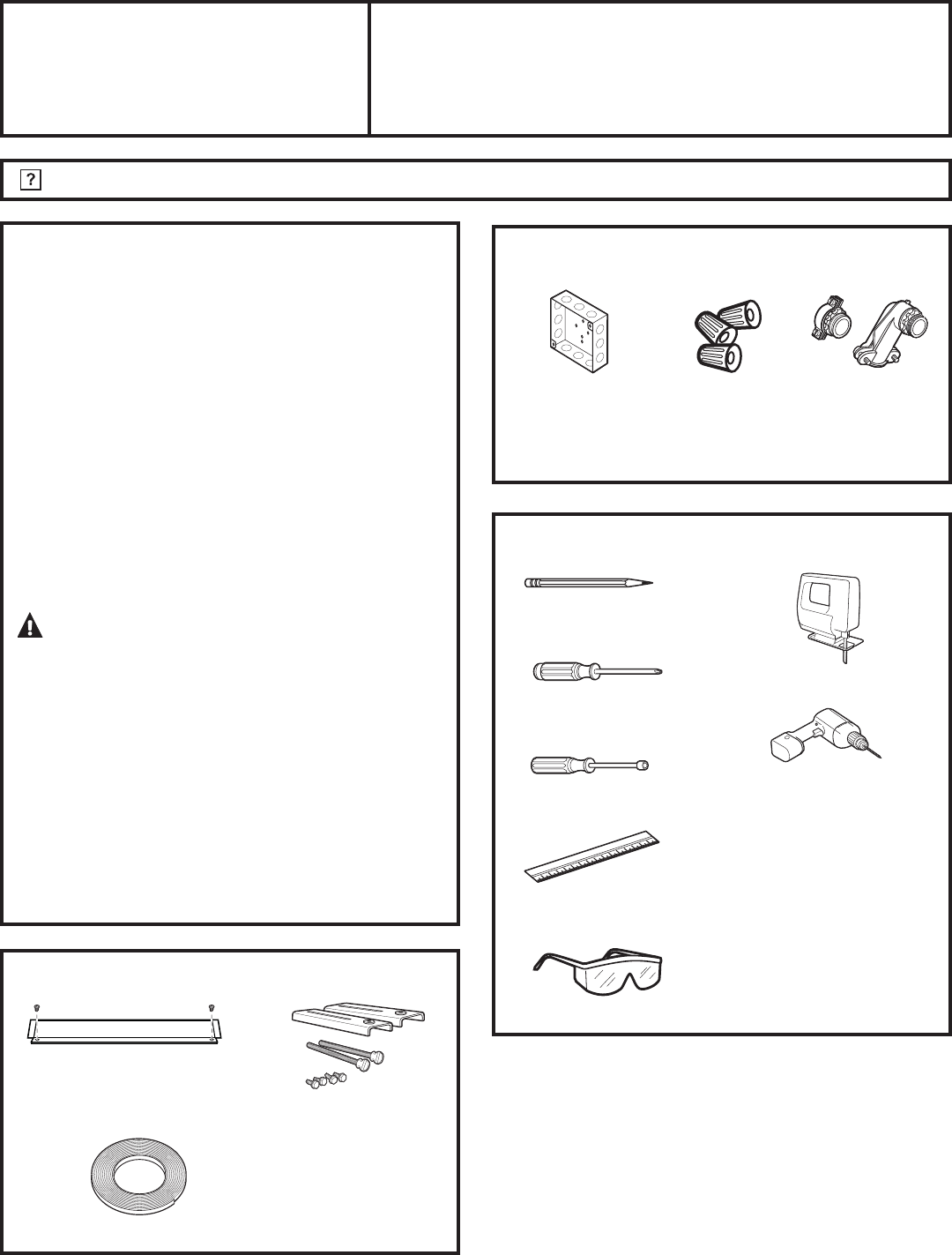 ?