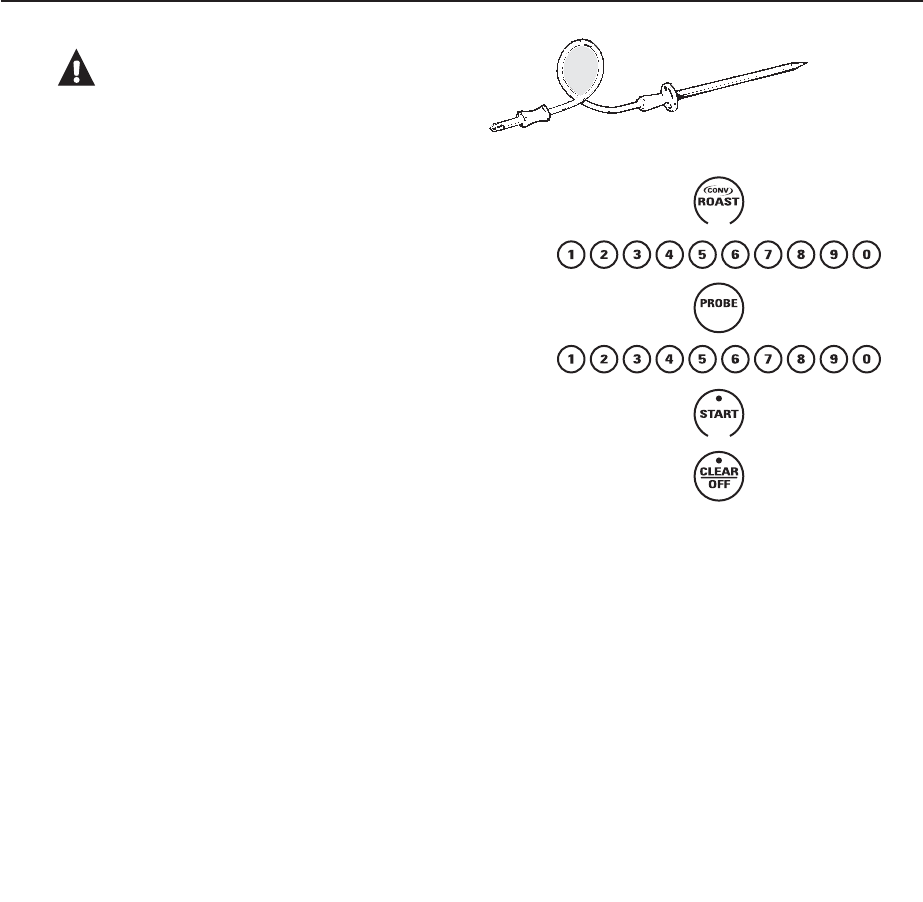 CONV
ROAST

1 2 3 4 5 6 7 8 9 0

PROBE

1 2 3 4 5 6 7 8 9 0

START

CLEAR
OFF