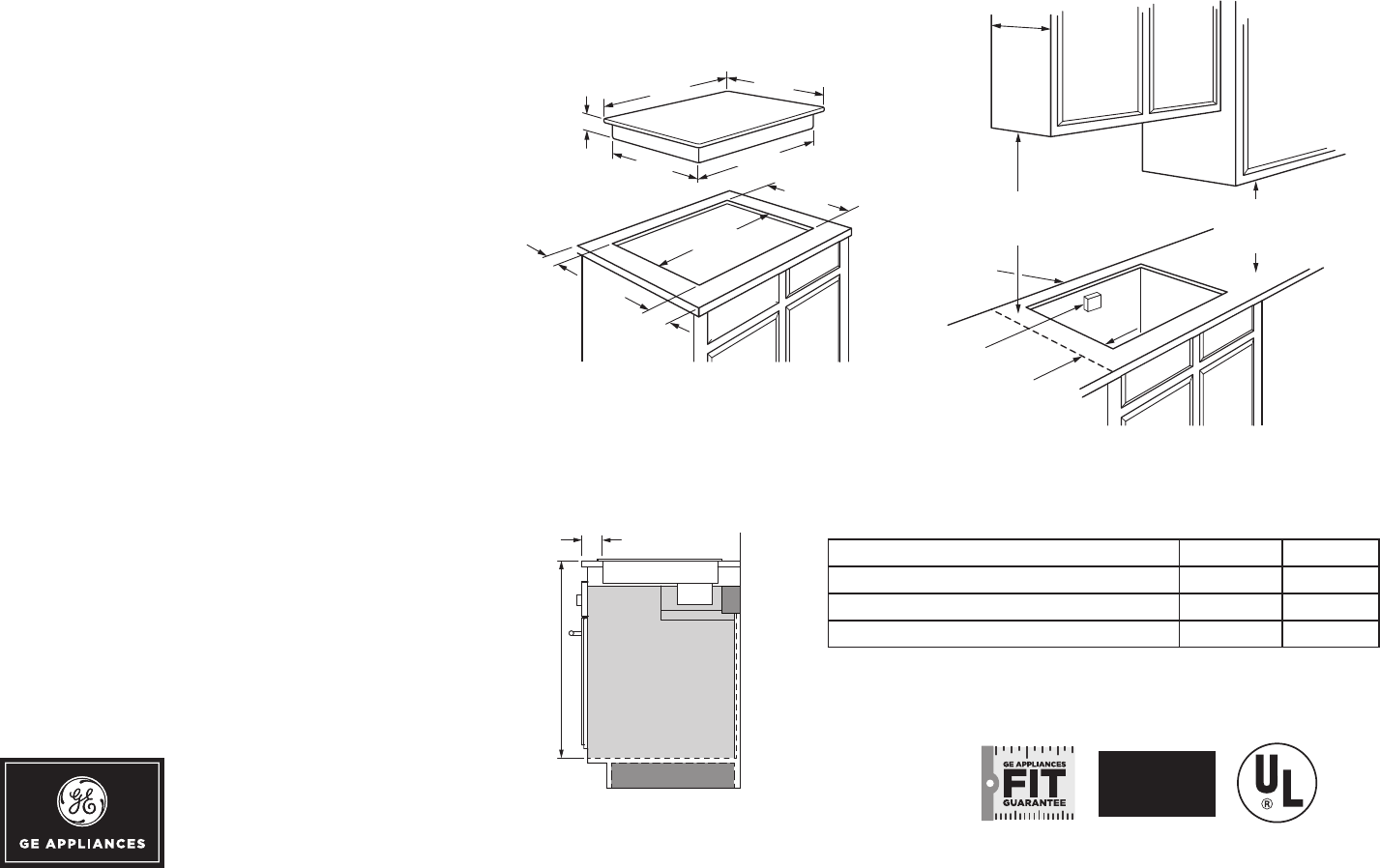 GE APPLIANCES

GE APPLIANCES
FIT
GUARANTEE

UL
®