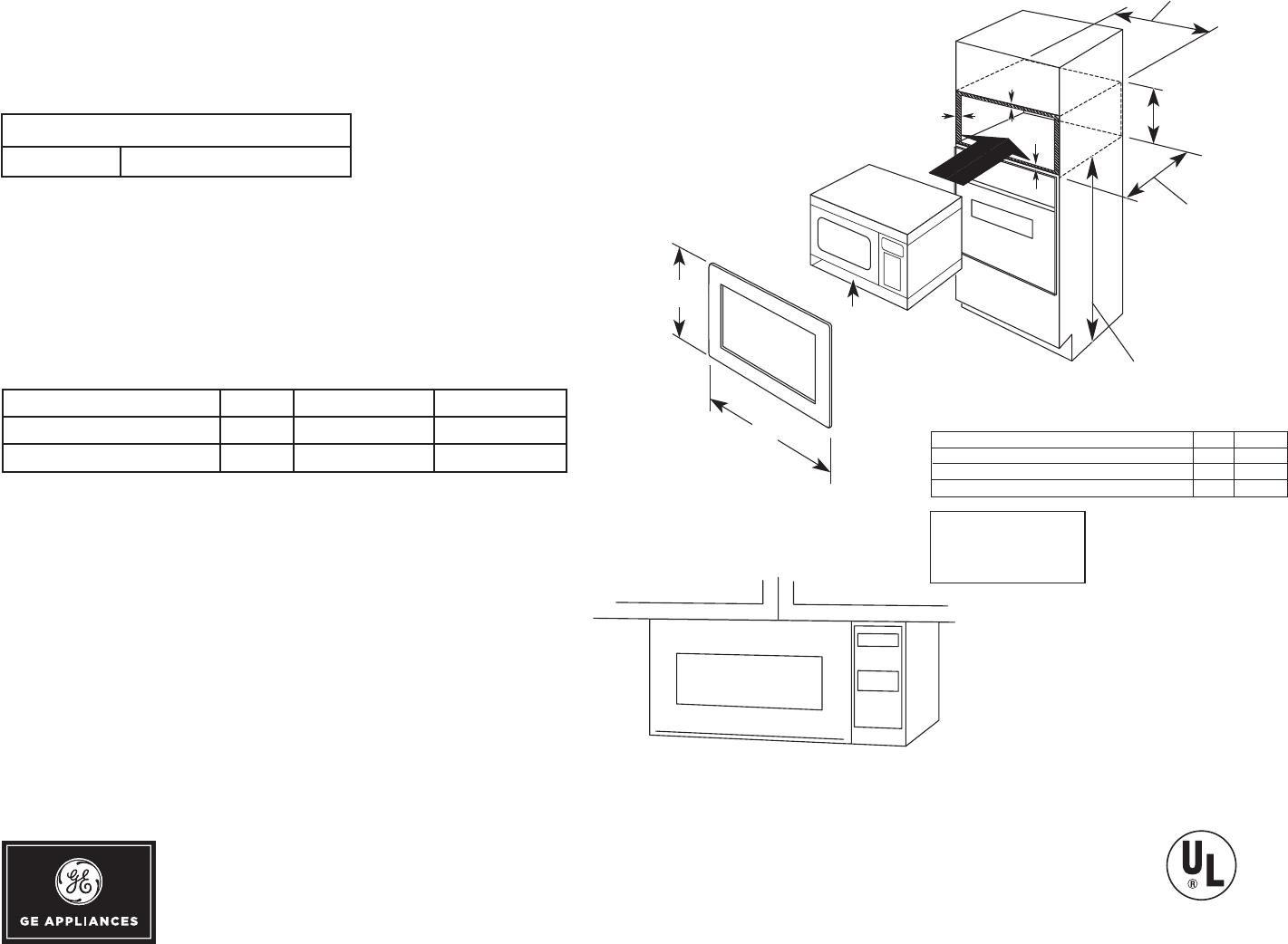 GE APPLIANCES

UL
®