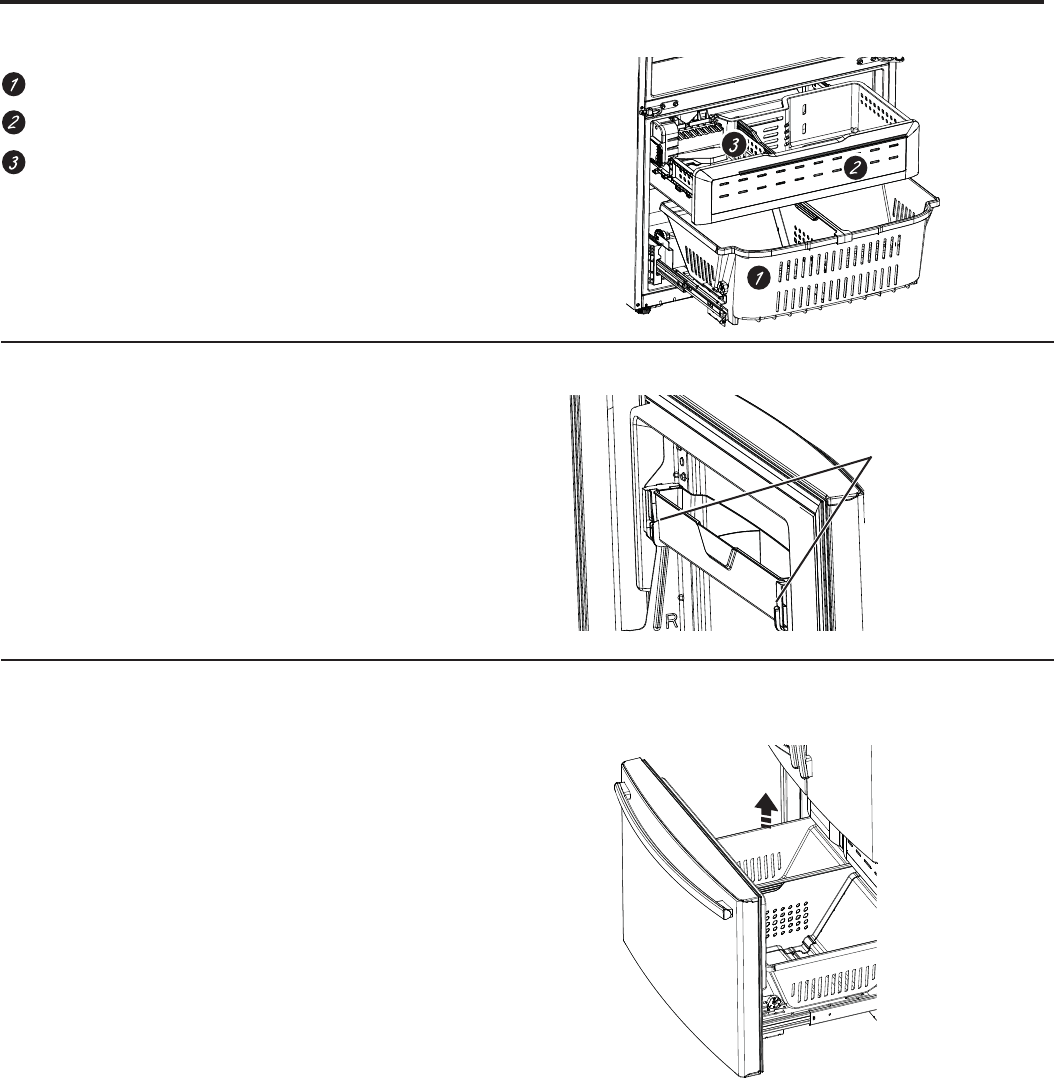 1
2
3

3
2
1

R