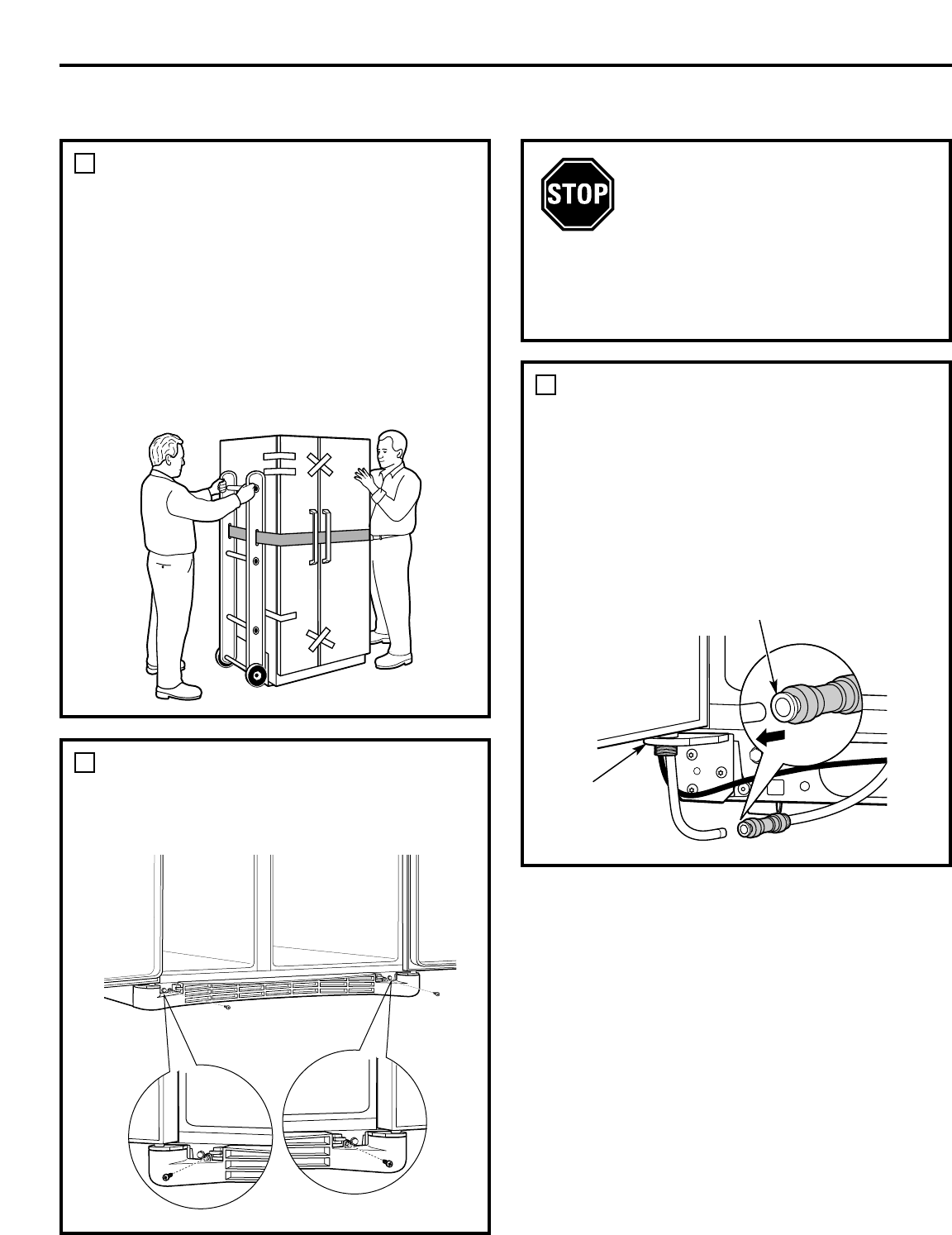 STOP