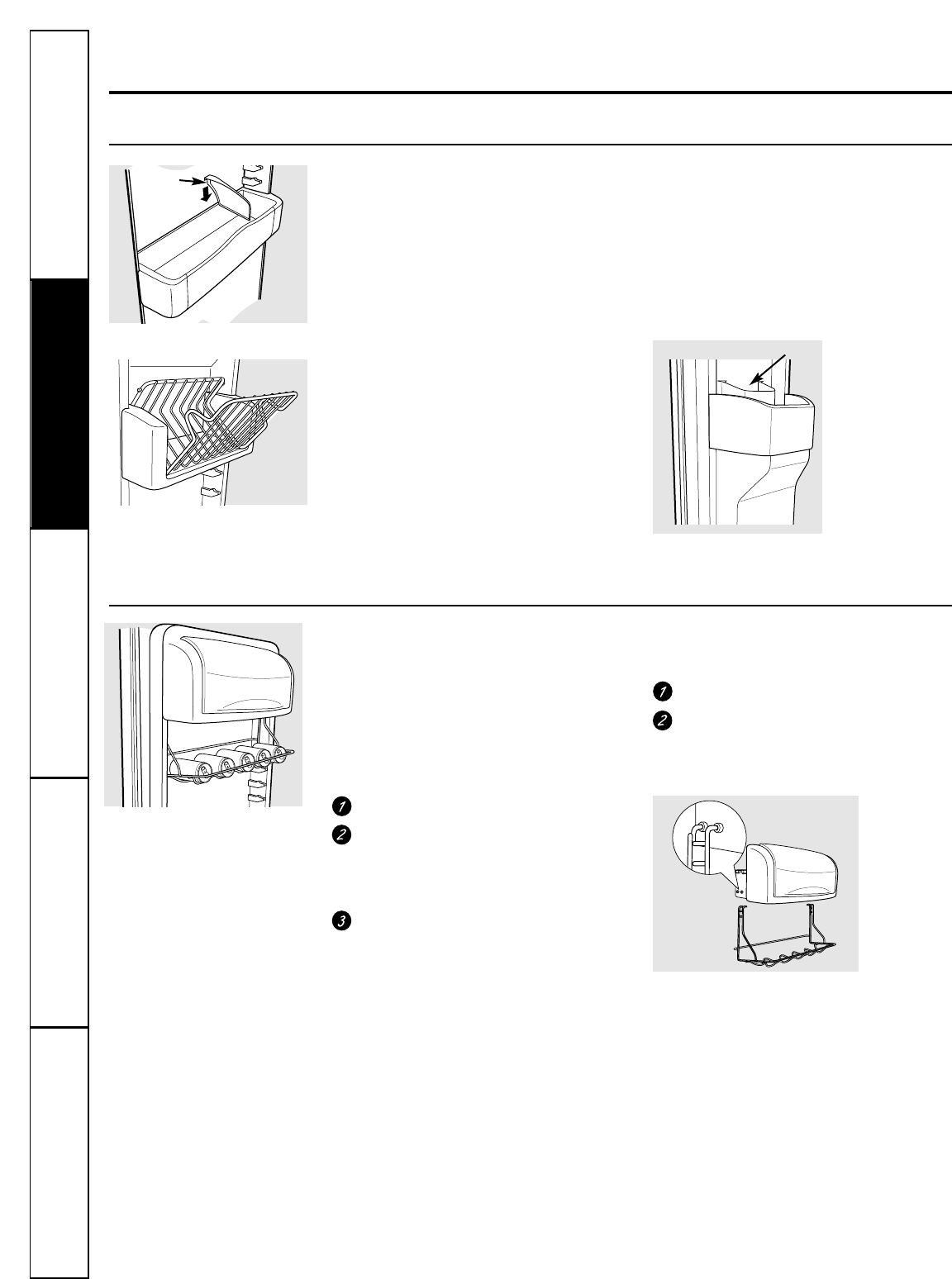 1

2

1

2

3