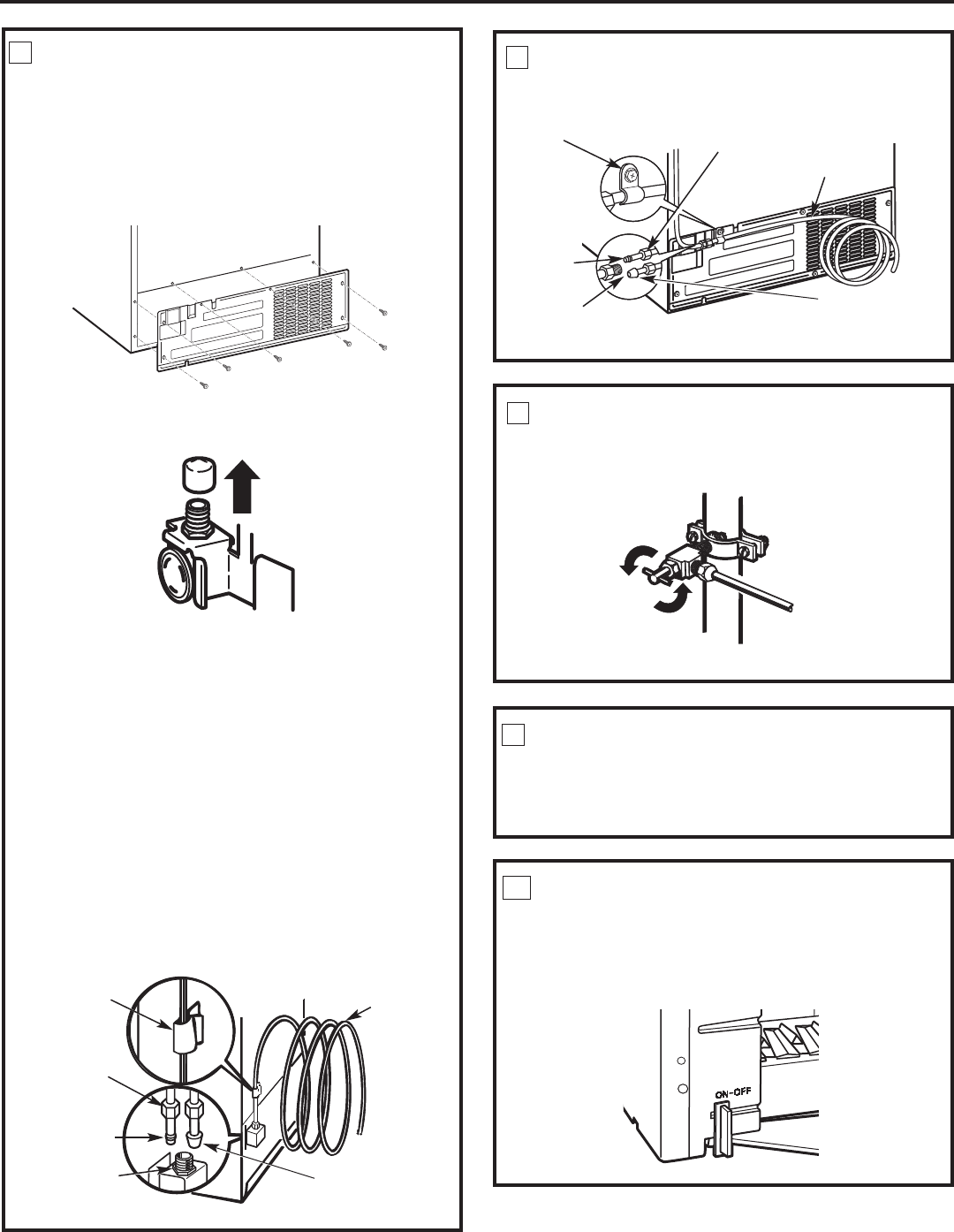 ON-OFF