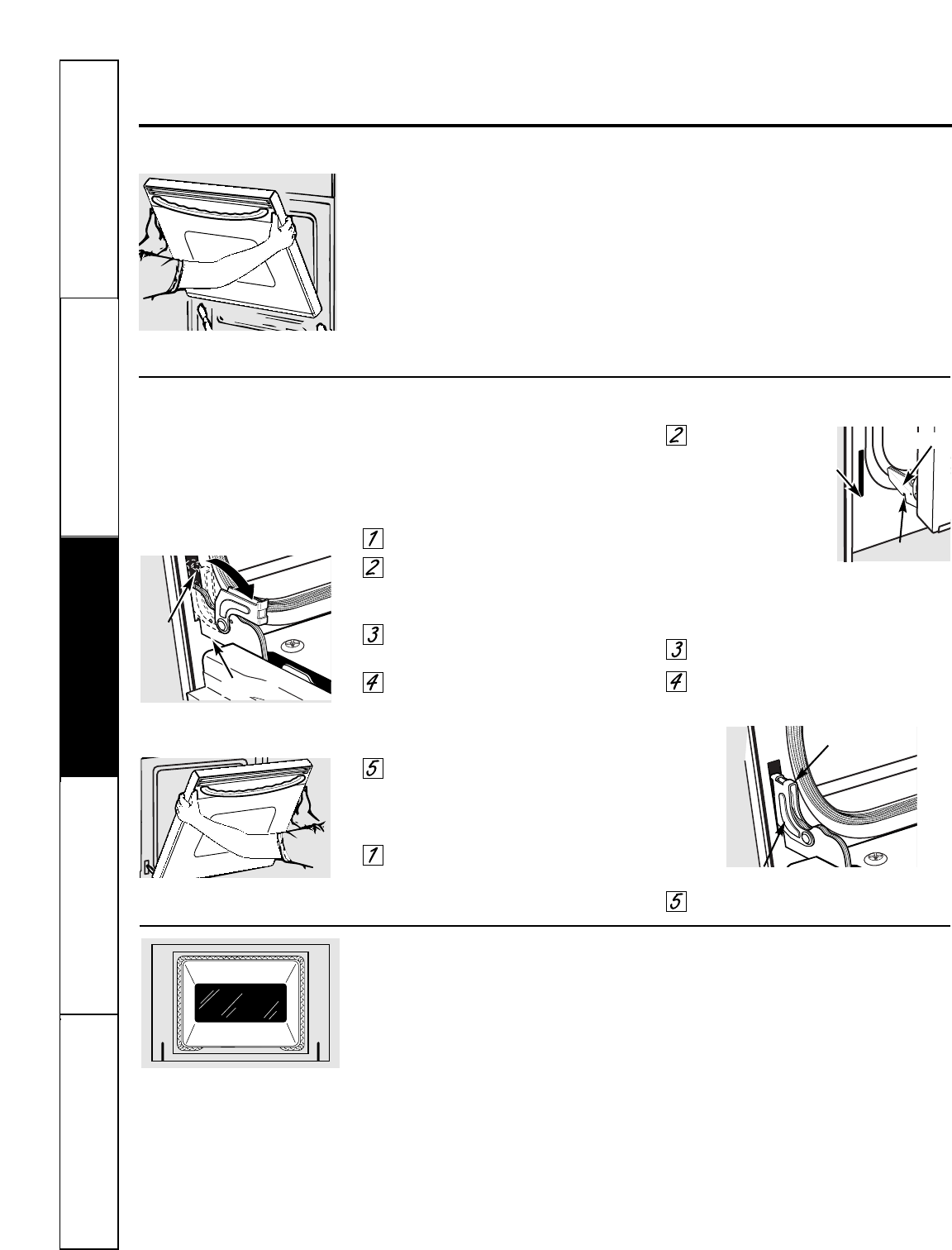 1
2
3
4
5
1
2
3
4
5