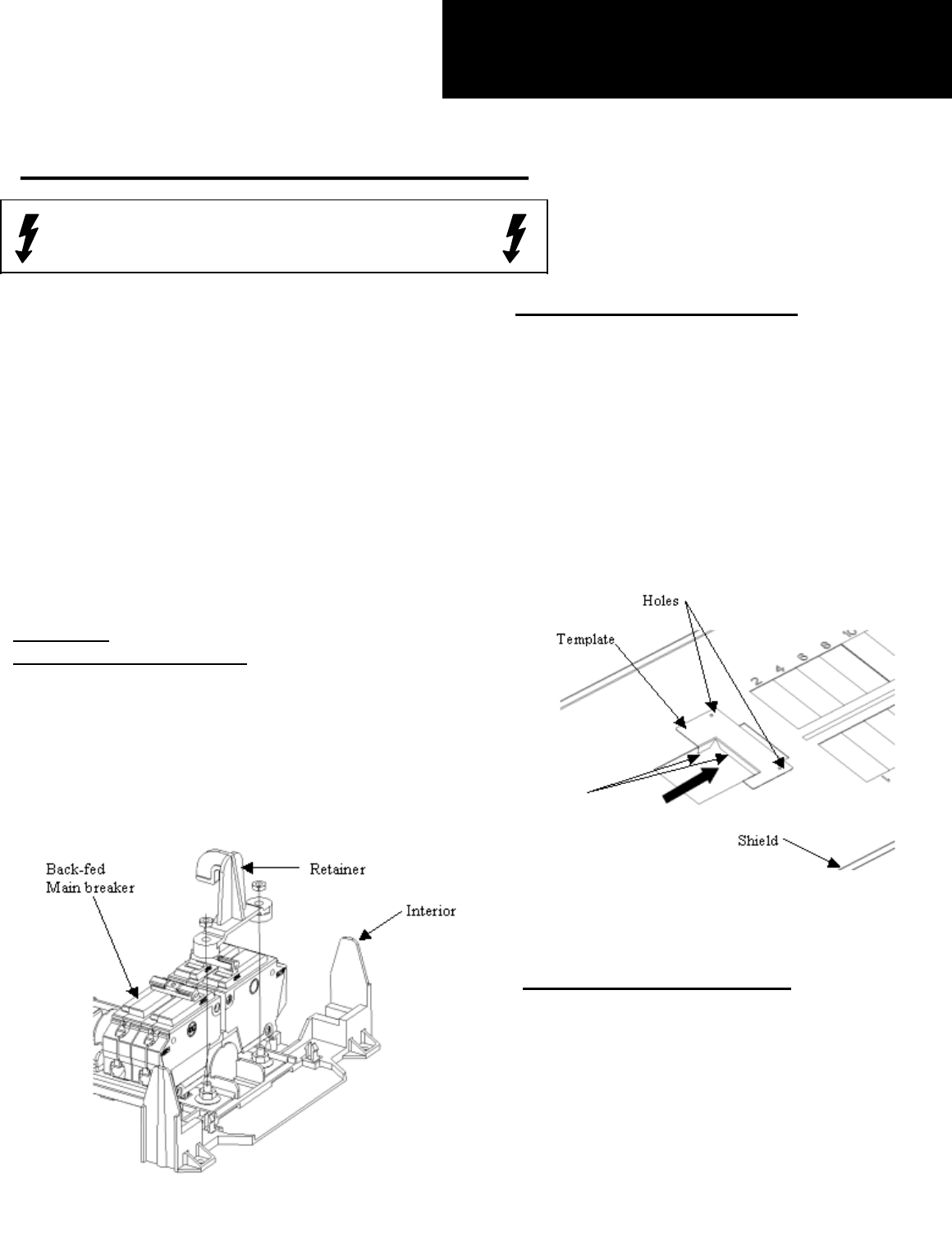 Holes

Template

2 4 6 8

Shield

Back-fed
Main breaker

Retainer

Interior