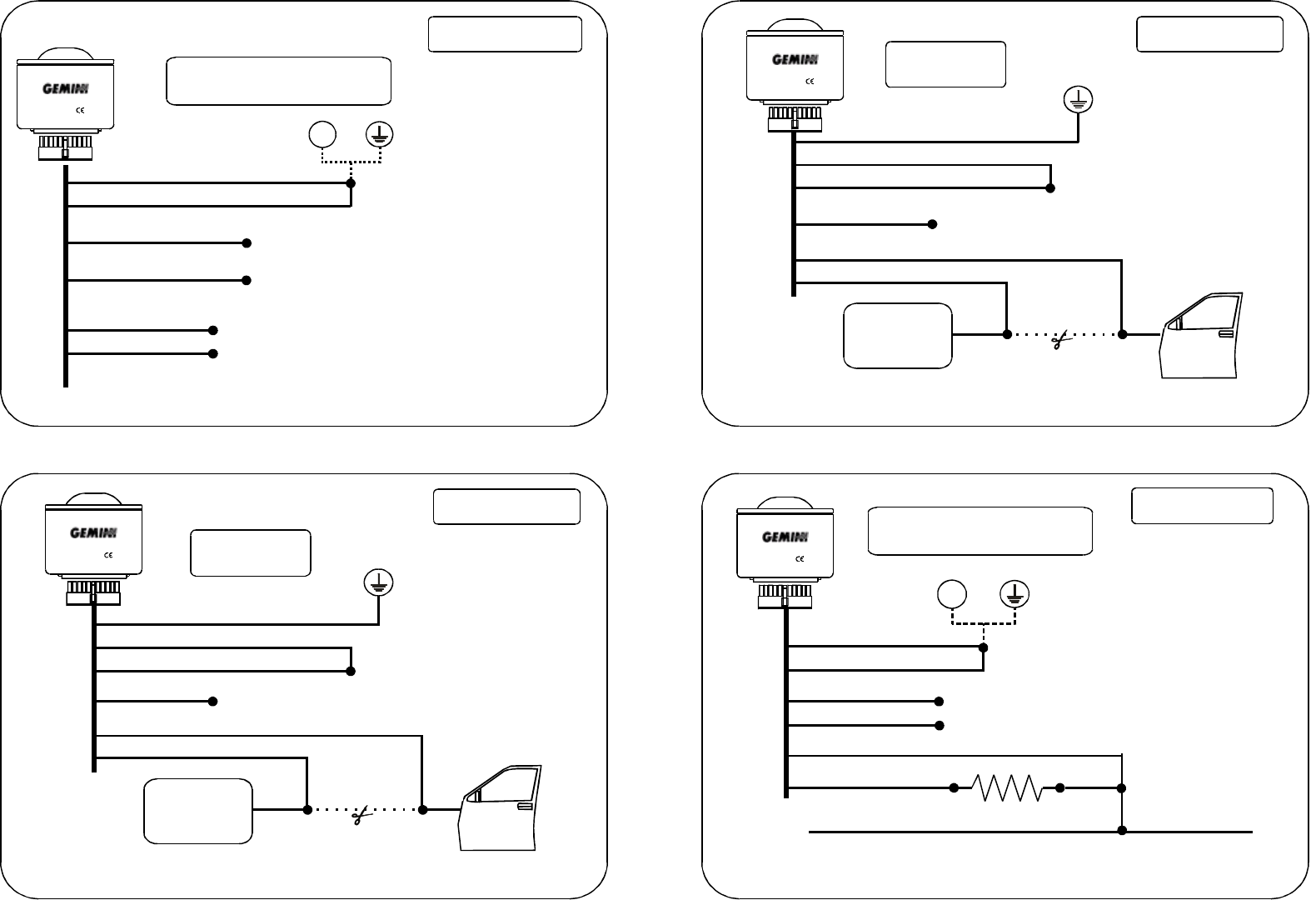 GEMINI
CE

GEMINI
CE

GEMINI
CE

GEMINI
CE