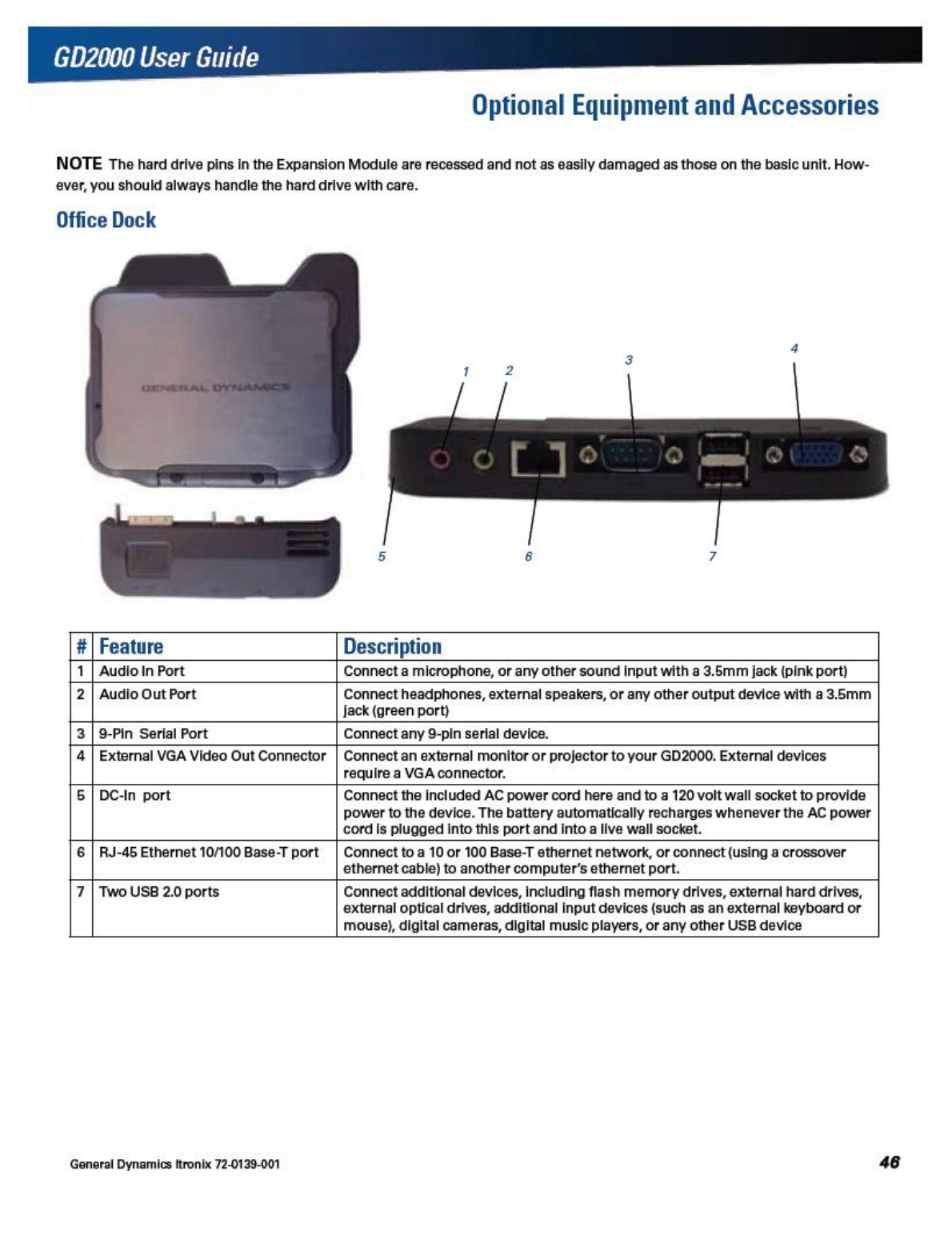 GD2000 User Guide

Optional Equipment and Accessories

NOTE The hard drive pins in the Expansion Module are recessed and not as easily damaged as those on the basic unit. However, you should always handle the hard drive with care.

Office Dock

GENERAL DYNAMICS

1 2 3 4

5 6 7

| # | Feature | Description |
|---|---|---|
| 1 | Audio In Port | Connect a microphone, or any other sound input with a 3.5mm jack (pink port) |
| 2 | Audio Out Port | Connect headphones, external speakers, or any other output device with a 3.5mm jack (green port) |
| 3 | 9-Pin Serial Port | Connect any 9-pin serial device. |
| 4 | External VGA Video Out Connector | Connect an external monitor or projector to your GD2000. External devices require a VGA connector. |
| 5 | DC-In port | Connect the included AC power cord here and to a 120 volt wall socket to provide power to the device. The battery automatically recharges whenever the AC power cord is plugged into this port and into a live wall socket. |
| 6 | RJ-45 Ethernet 10/100 Base-T port | Connect to a 10 or 100 Base-T ethernet network, or connect (using a crossover ethernet cable) to another computer's ethernet port. |
| 7 | Two USB 2.0 ports | Connect additional devices, including flash memory drives, external hard drives, external optical drives, additional input devices (such as an external keyboard or mouse), digital cameras, digital music players, or any other USB device |

General Dynamics Itronix 72-0139-001

46