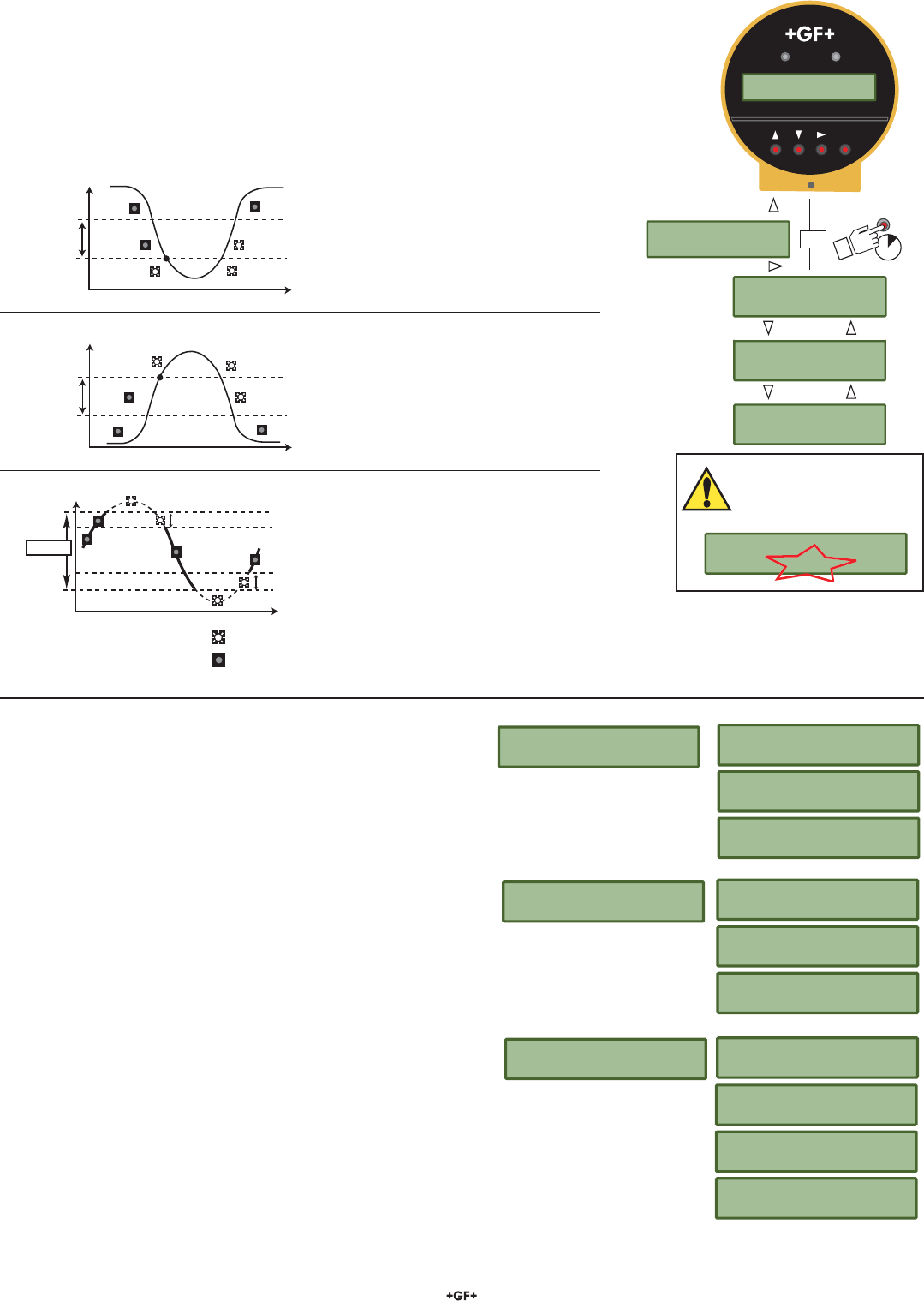 +GF+

+GF+