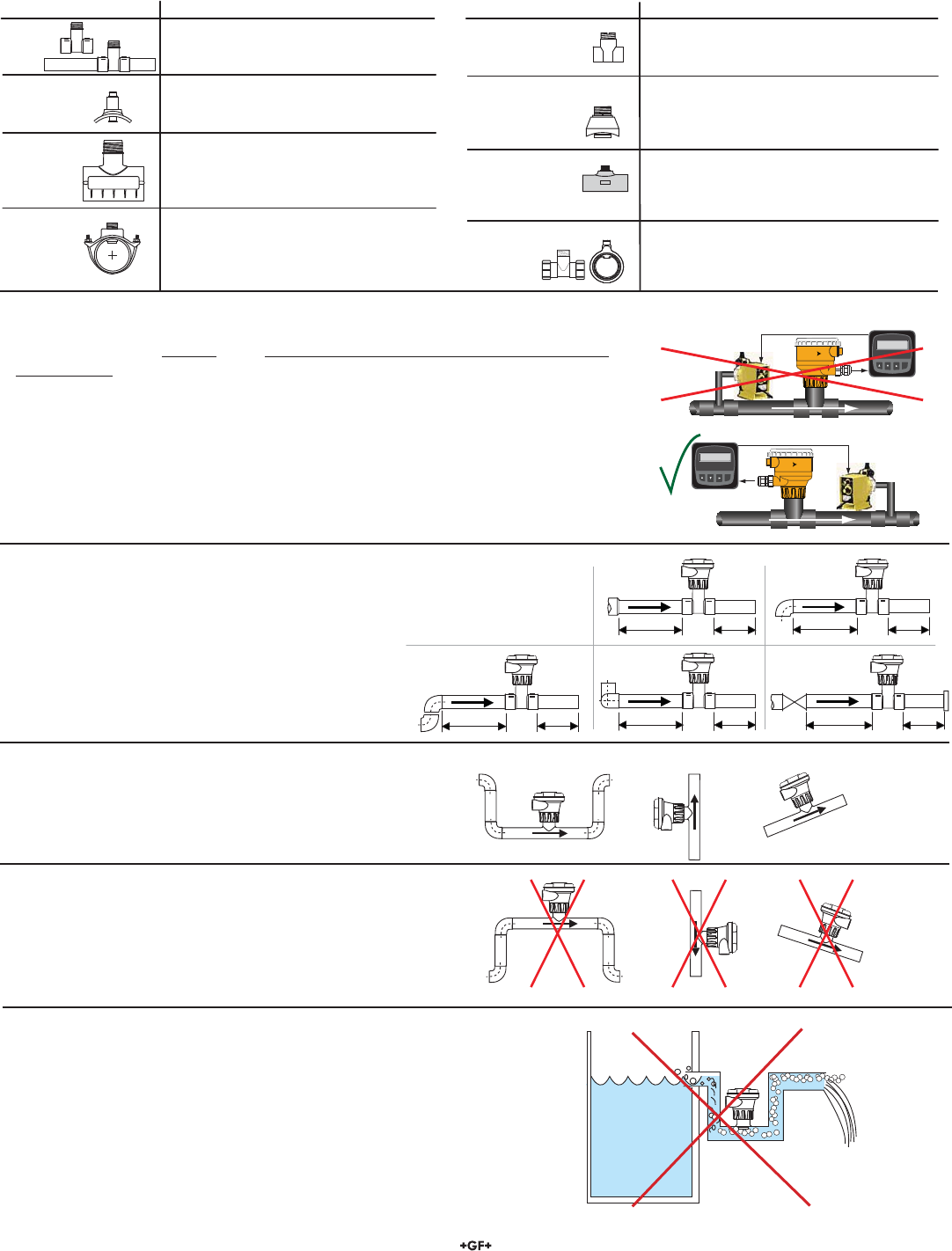 +GF+