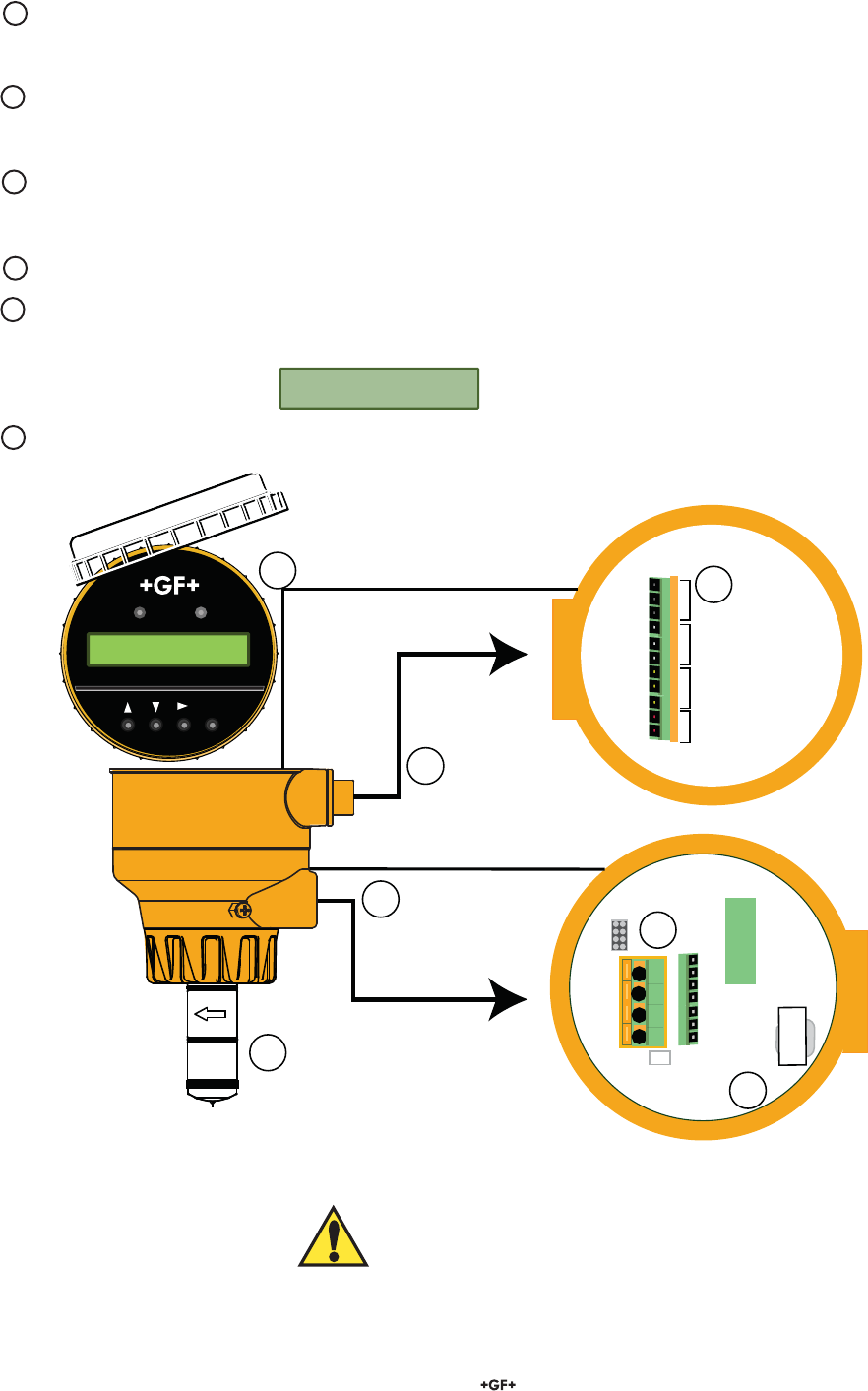 +GF+

+GF+