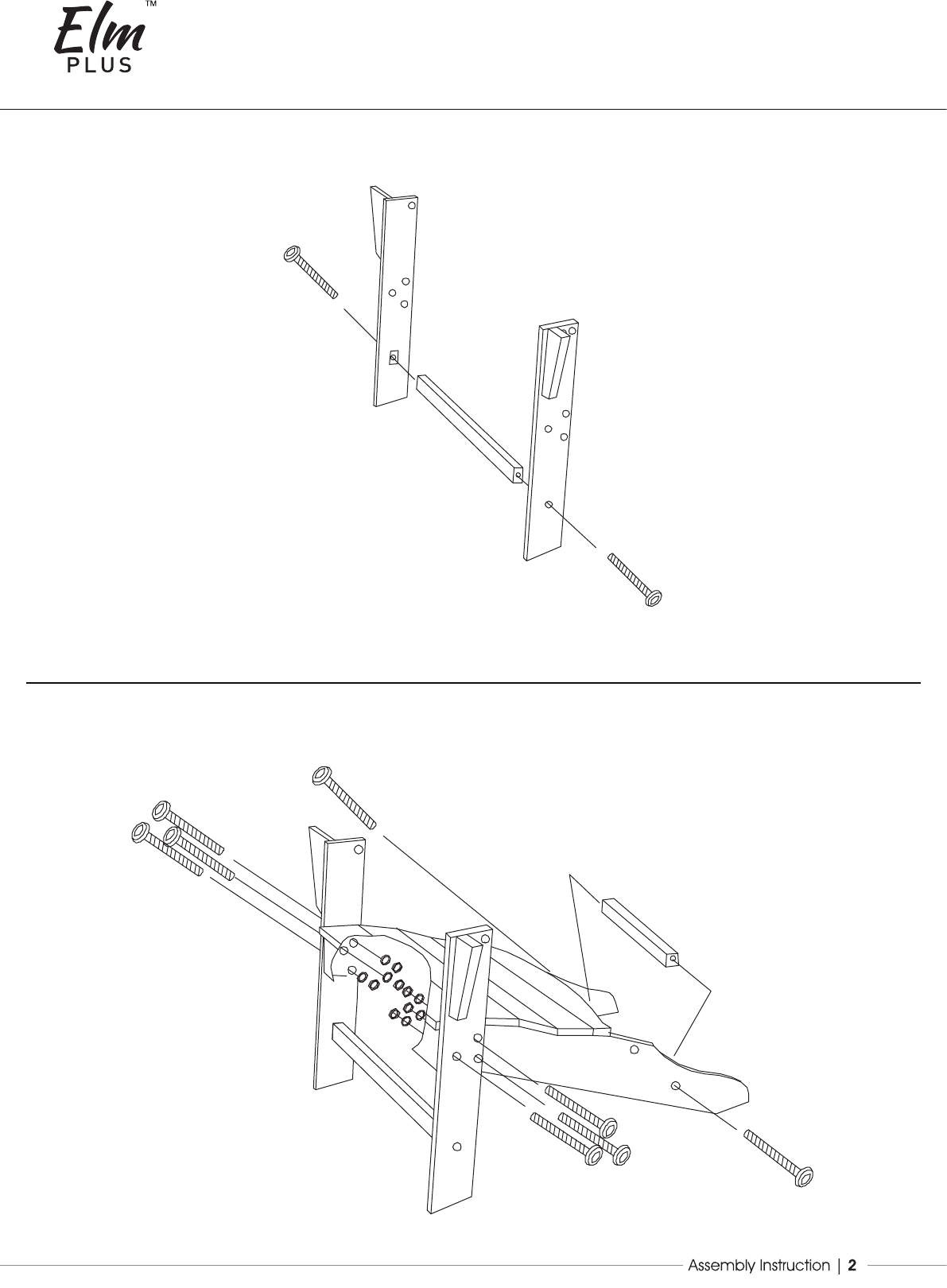 Elm™
PLUS

Assembly Instruction | 2