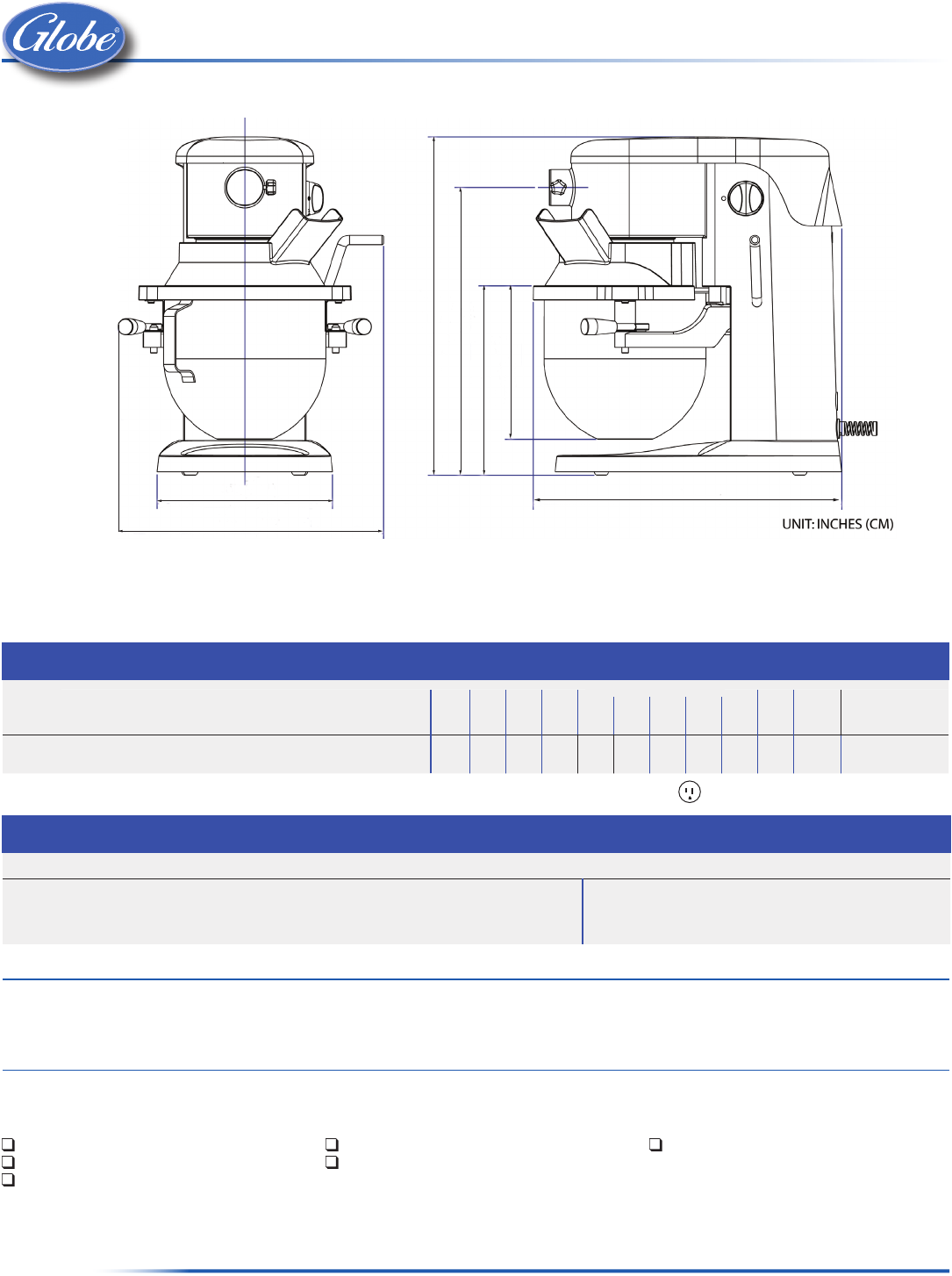 Globe®

UNIT: INCHES (CM)