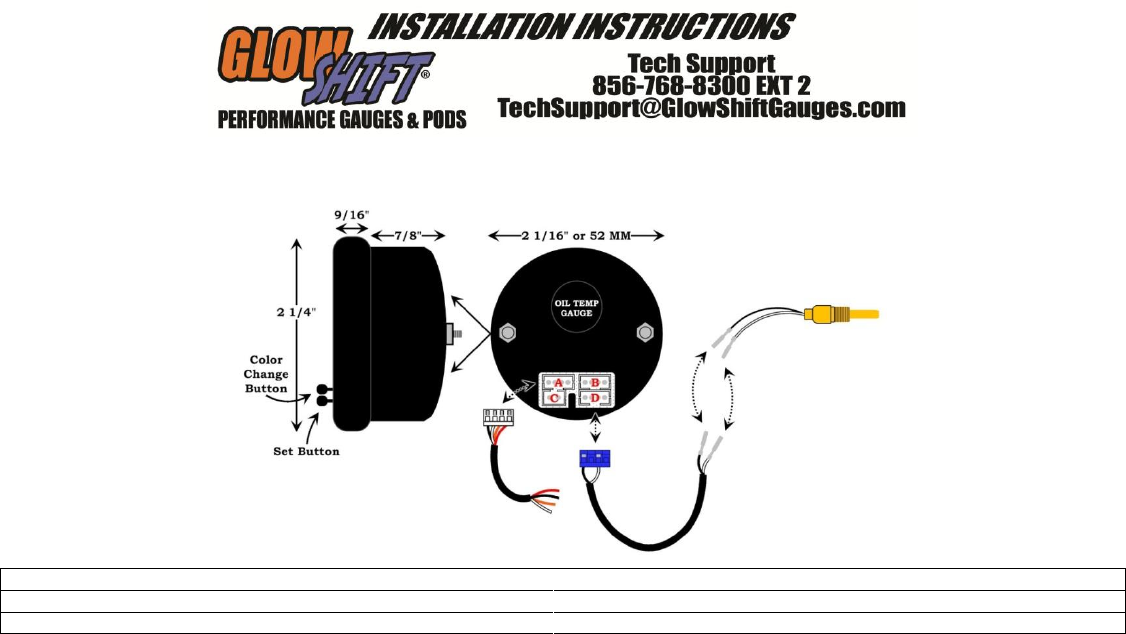 GLOW SHIFT®
PERFORMANCE GAUGES & PODS

INSTALLATION INSTRUCTIONS

Tech Support
856-768-8300 EXT 2
TechSupport@GlowShiftGauges.com

9/16"
7/8"
2 1/16" or 52 MM
2 1/4"
OIL TEMP GAUGE
Color Change Button
Set Button
A
B
C
D