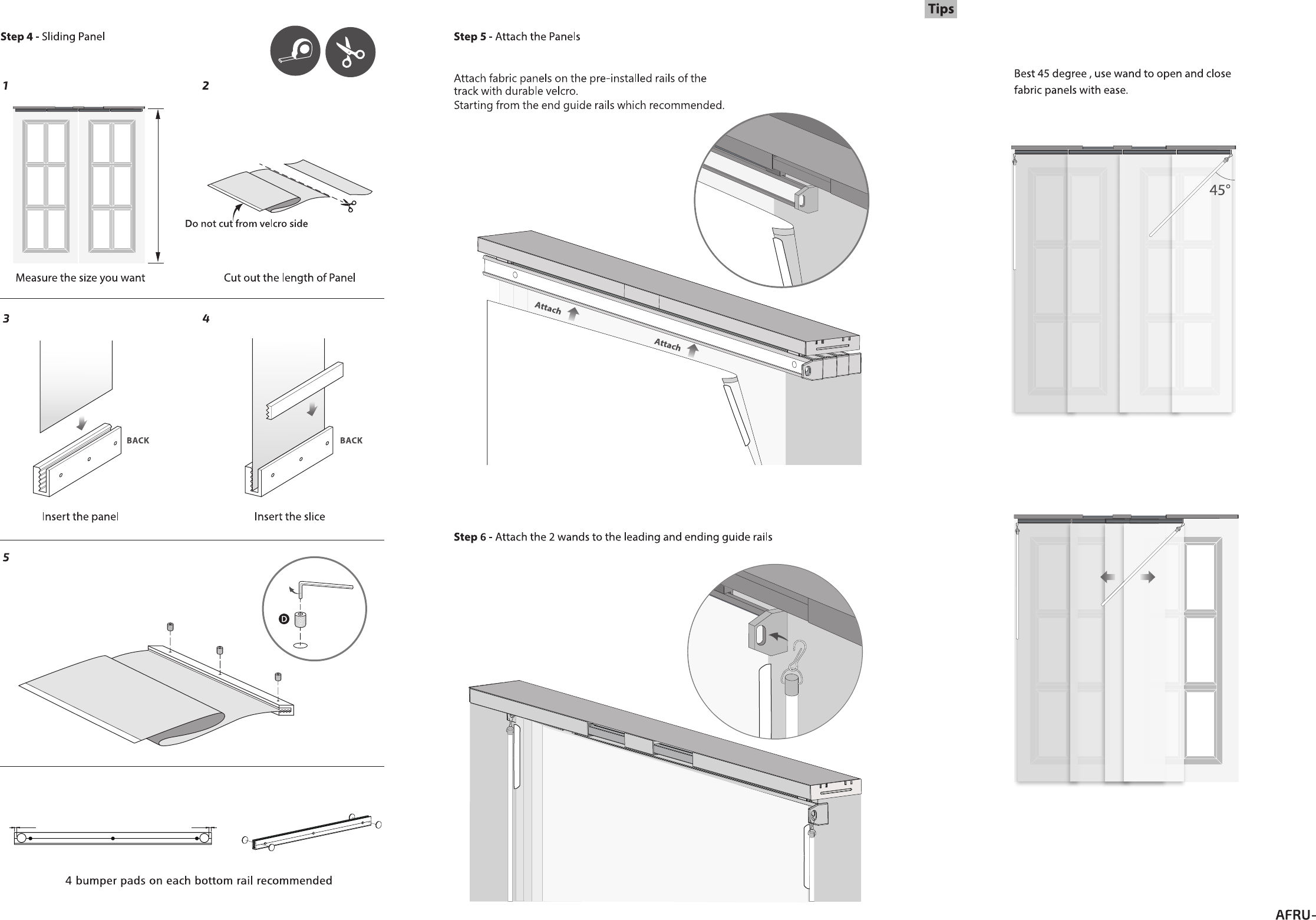 Step 4 - Sliding Panel

1

2

Do not cut from velcro side

Measure the size you want

Cut out the length of Panel

3

4

BACK

BACK

Insert the panel

Insert the slice

5

D

4 bumper pads on each bottom rail recommended

Step 5 - Attach the Panels

Attach fabric panels on the pre-installed rails of the track with durable velcro.
Starting from the end guide rails which recommended.

Attach

Attach

Step 6 - Attach the 2 wands to the leading and ending guide rails

Tips

Best 45 degree , use wand to open and close fabric panels with ease.

45°

AFRU-