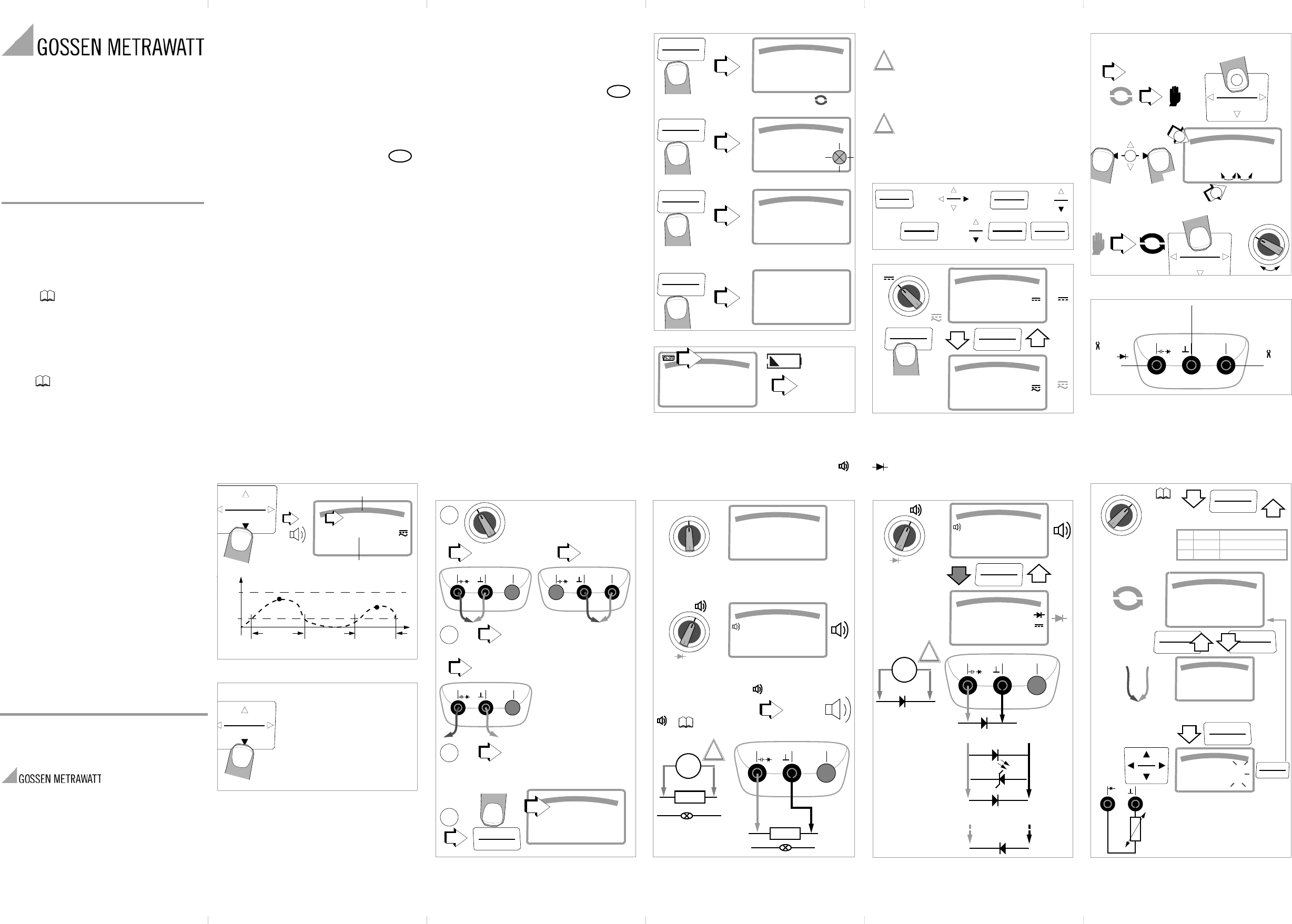 GOSSEN METRAWATT

GOSSEN METRAWATT