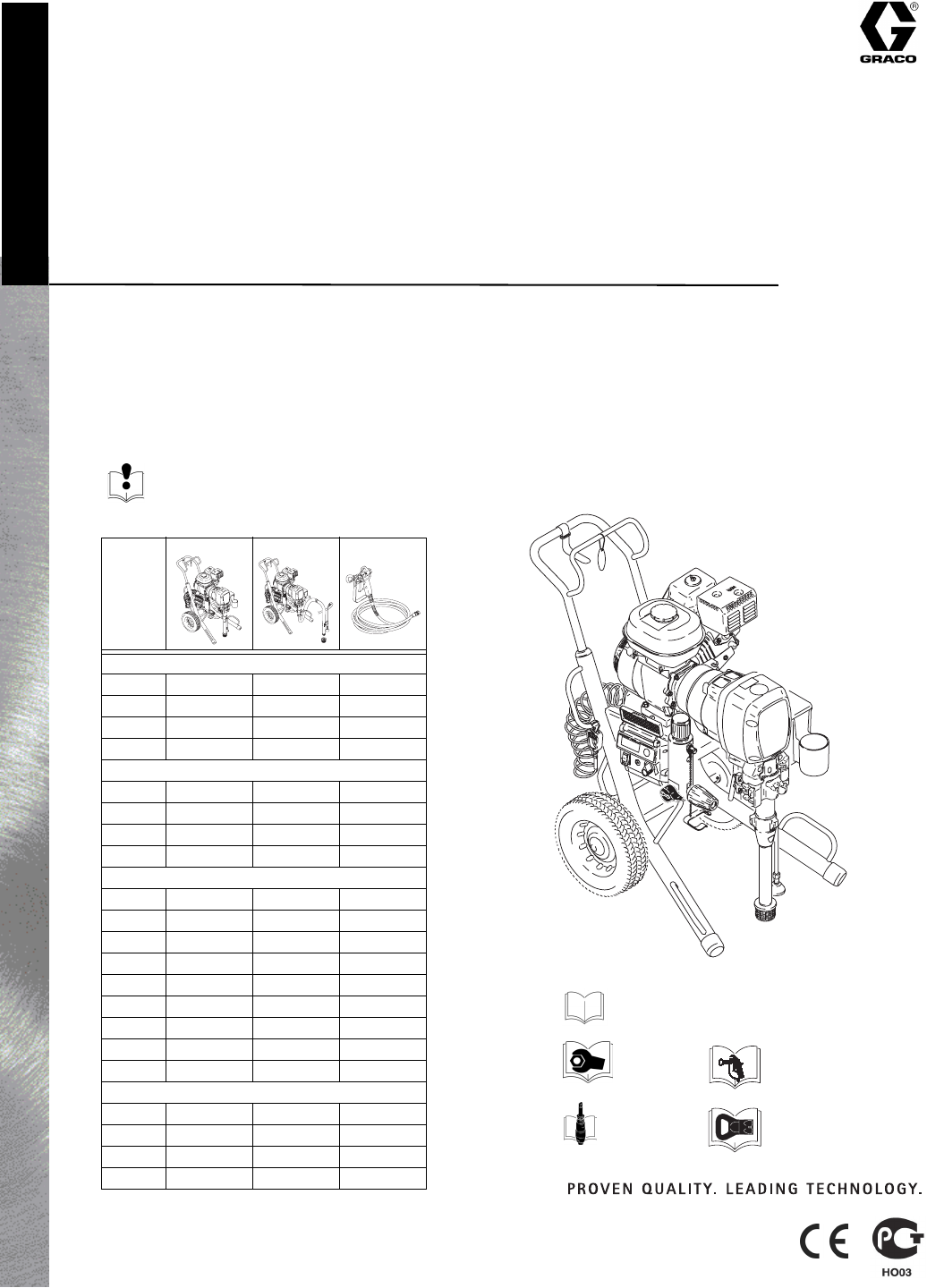 GRACO

PROVEN QUALITY. LEADING TECHNOLOGY.

HO03